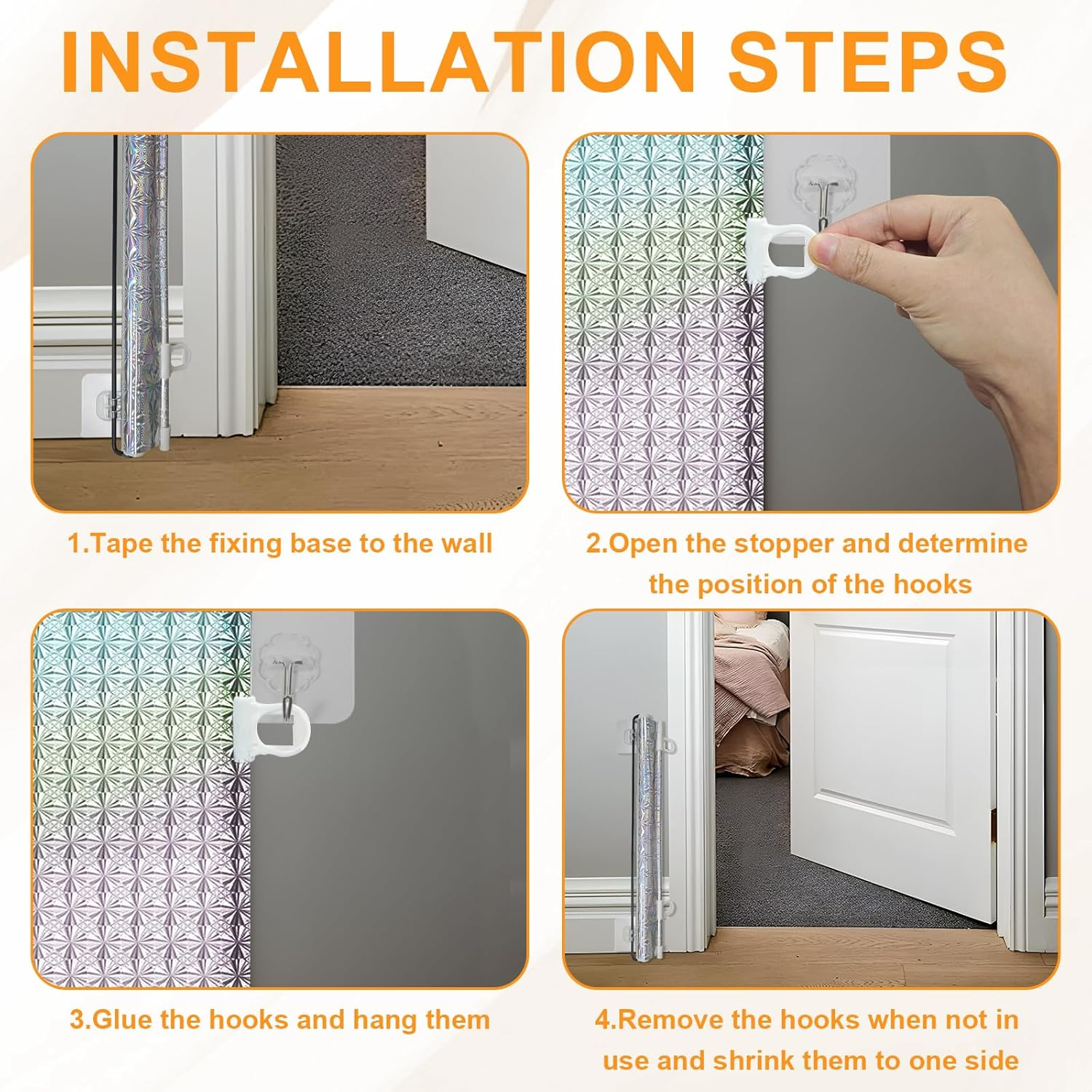 INSTALLATION STEPS

1.Tape the fixing base to the wall

2.Open the stopper and determine the position of the hooks

3.Glue the hooks and hang them

4.Remove the hooks when not in use and shrink them to one side