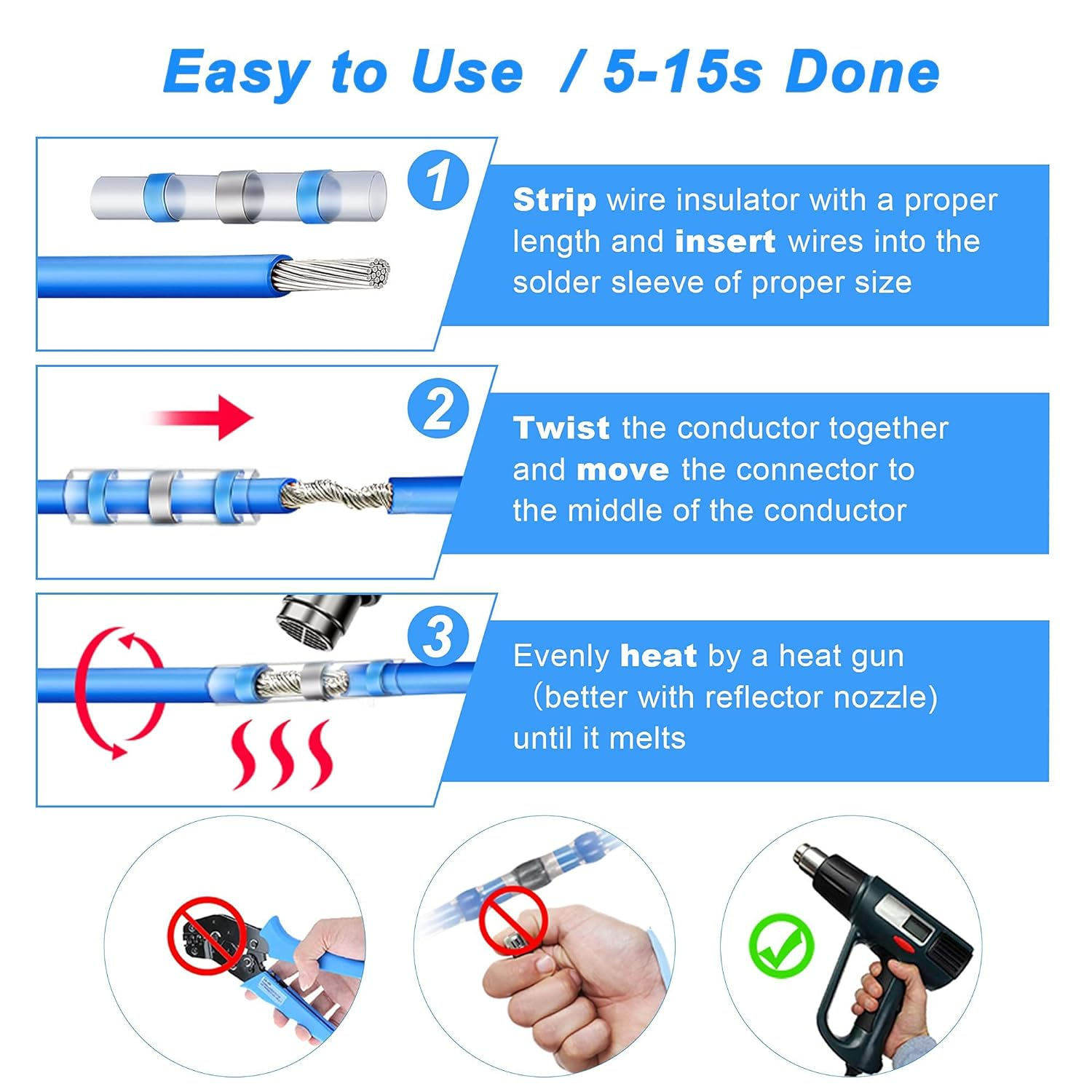 Easy to Use / 5-15s Done

1

Strip wire insulator with a proper length and insert wires into the solder sleeve of proper size

2

Twist the conductor together and move the connector to the middle of the conductor

3

Evenly heat by a heat gun (better with reflector nozzle) until it melts