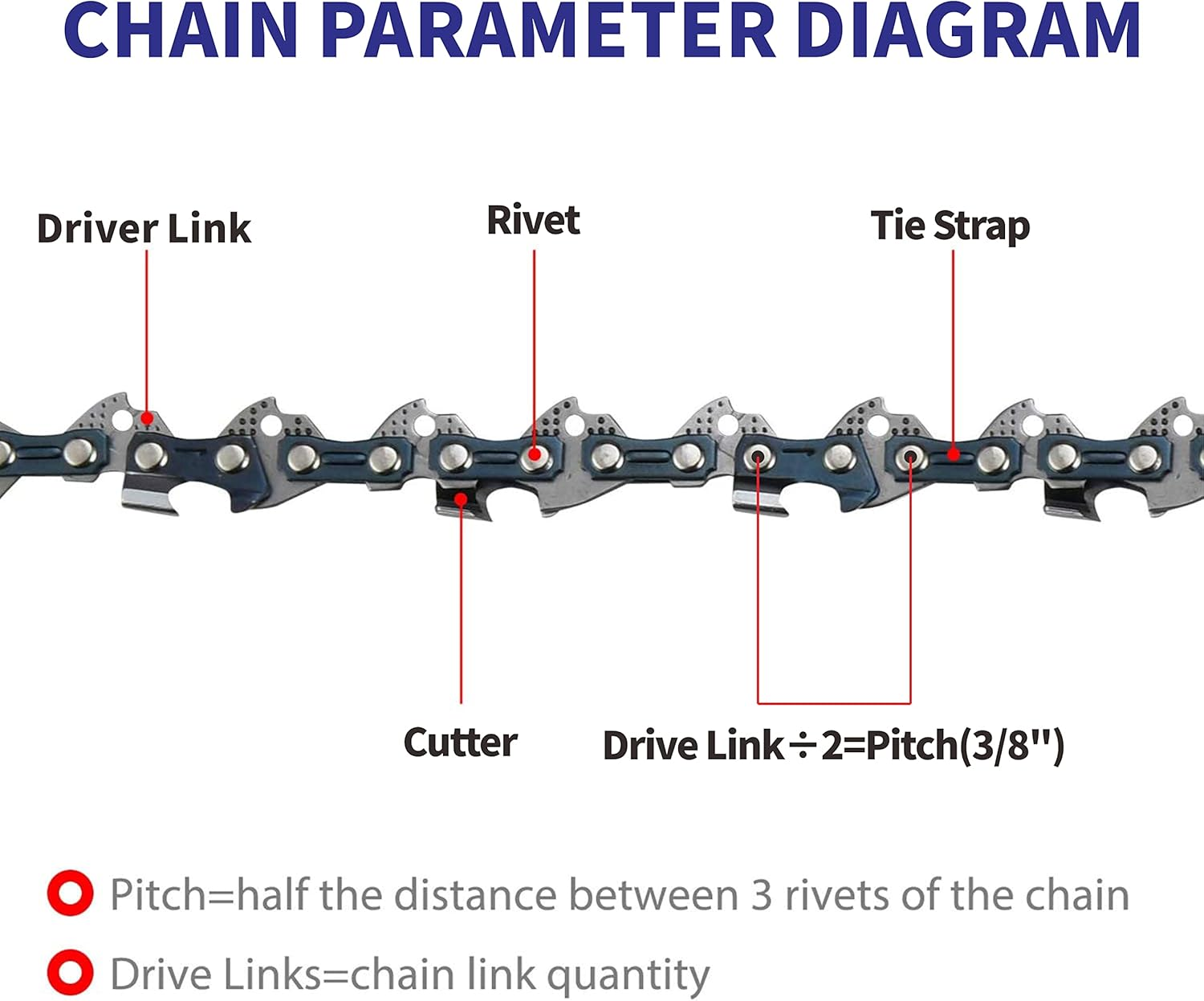 CHAIN PARAMETER DIAGRAM

Driver Link

Rivet

Tie Strap

Cutter

Drive Link÷2=Pitch(3/8")

Pitch=half the distance between 3 rivets of the chain

Drive Links=chain link quantity