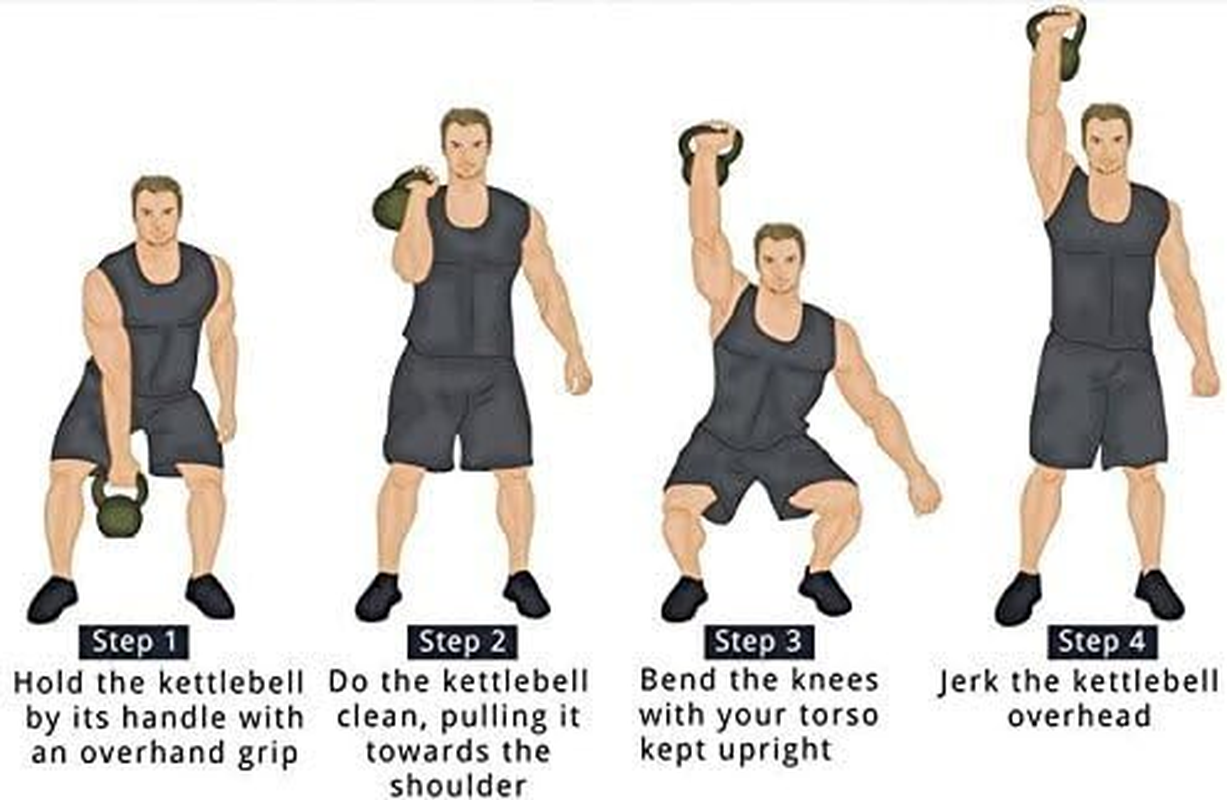 Step 1
Hold the kettlebell by its handle with an overhand grip

Step 2
Do the kettlebell clean, pulling it towards the shoulder

Step 3
Bend the knees with your torso kept upright

Step 4
Jerk the kettlebell overhead