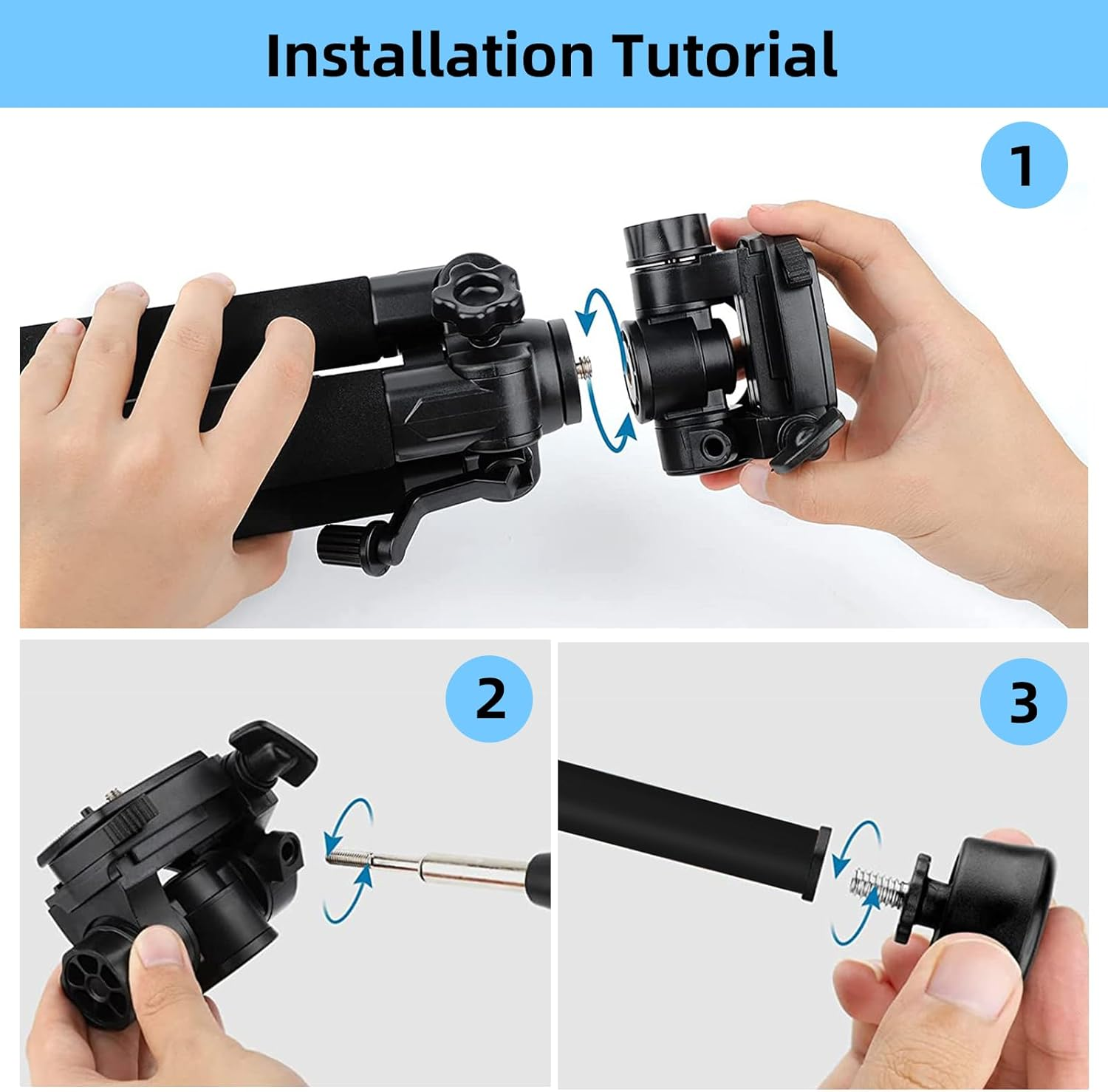 Installation Tutorial

1

2

3