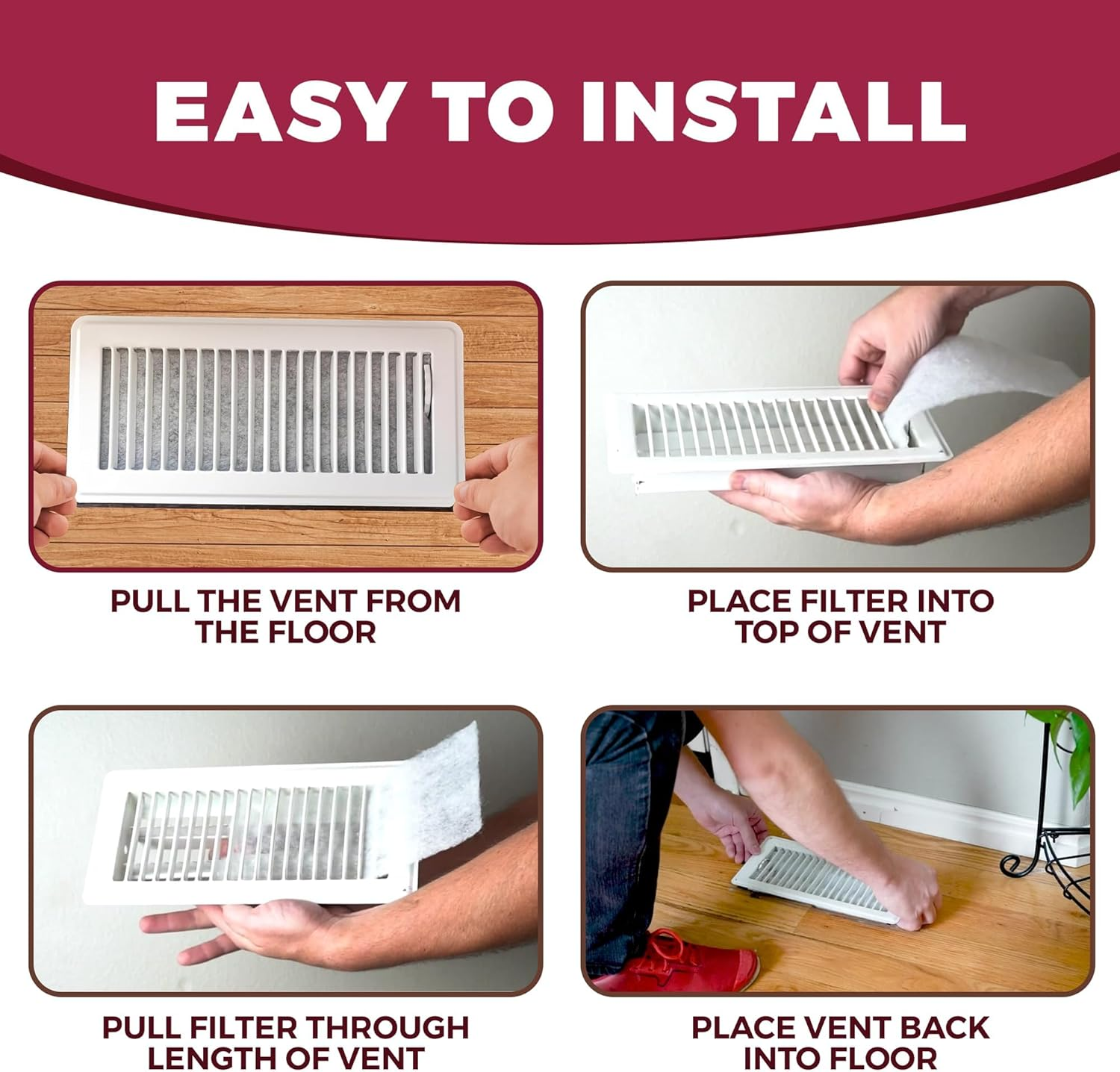 EASY TO INSTALL

PULL THE VENT FROM THE FLOOR

PLACE FILTER INTO TOP OF VENT

PULL FILTER THROUGH LENGTH OF VENT

PLACE VENT BACK INTO FLOOR