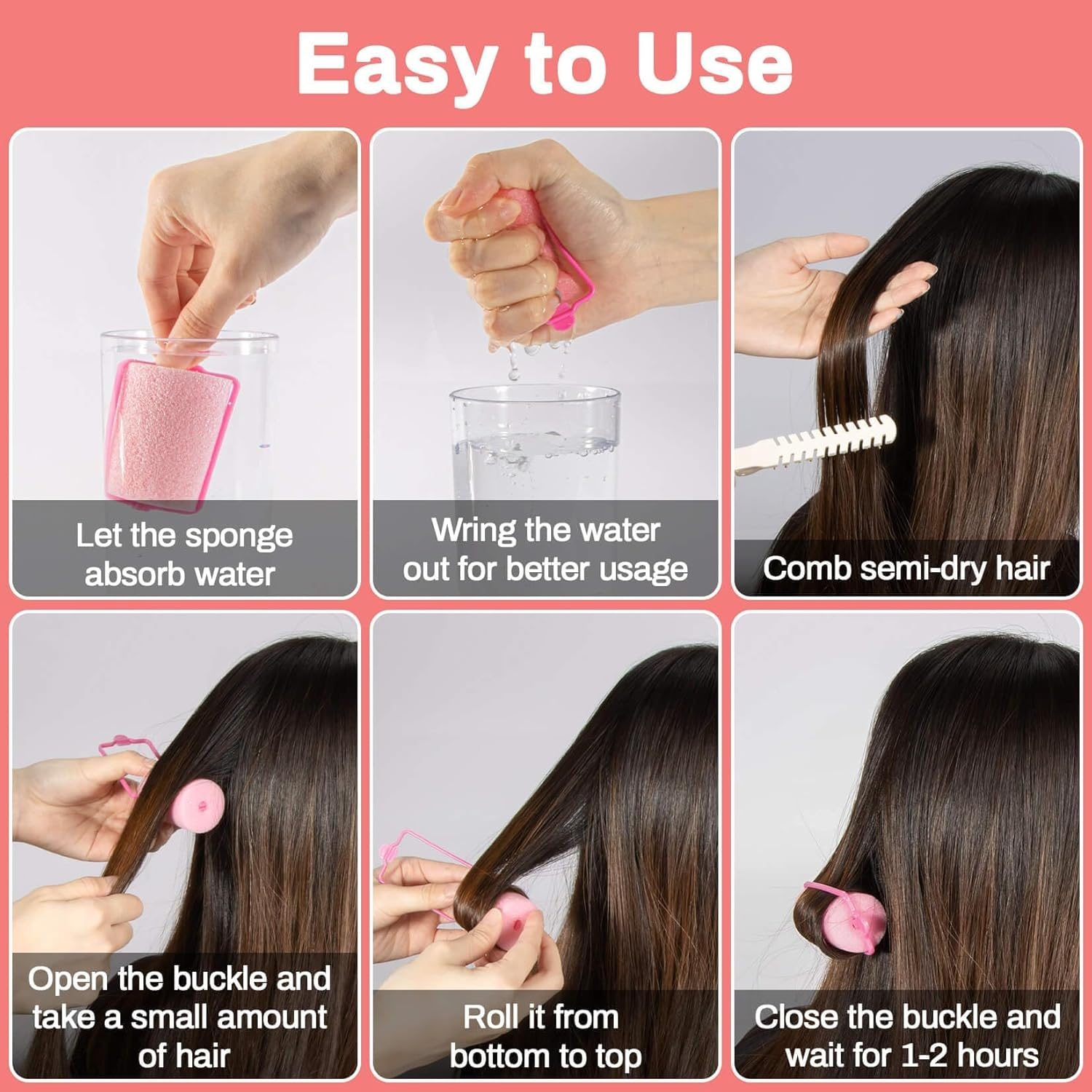 Easy to Use

Let the sponge absorb water

Wring the water out for better usage

Comb semi-dry hair

Open the buckle and take a small amount of hair

Roll it from bottom to top

Close the buckle and wait for 1-2 hours