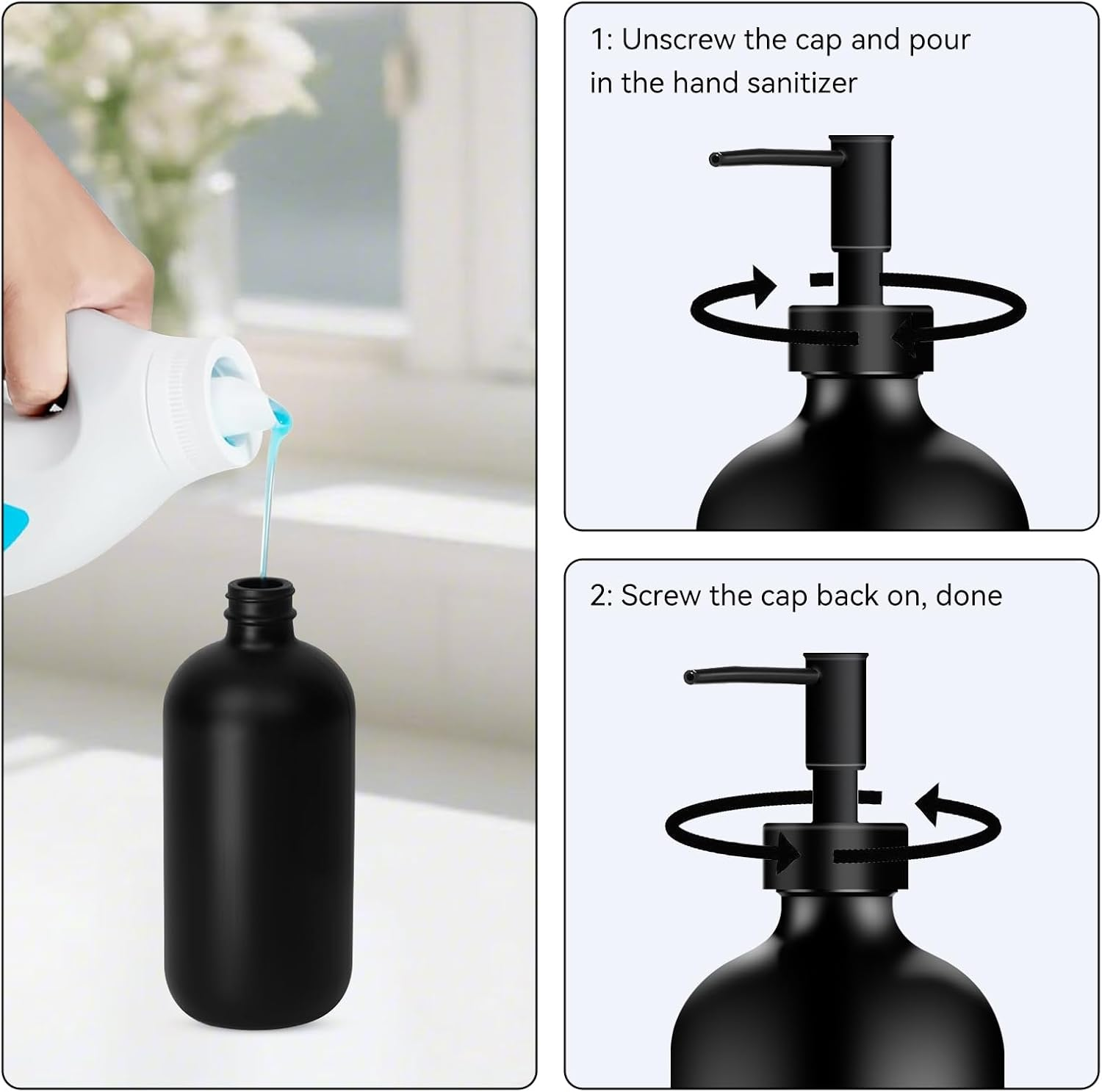 1: Unscrew the cap and pour in the hand sanitizer

2: Screw the cap back on, done