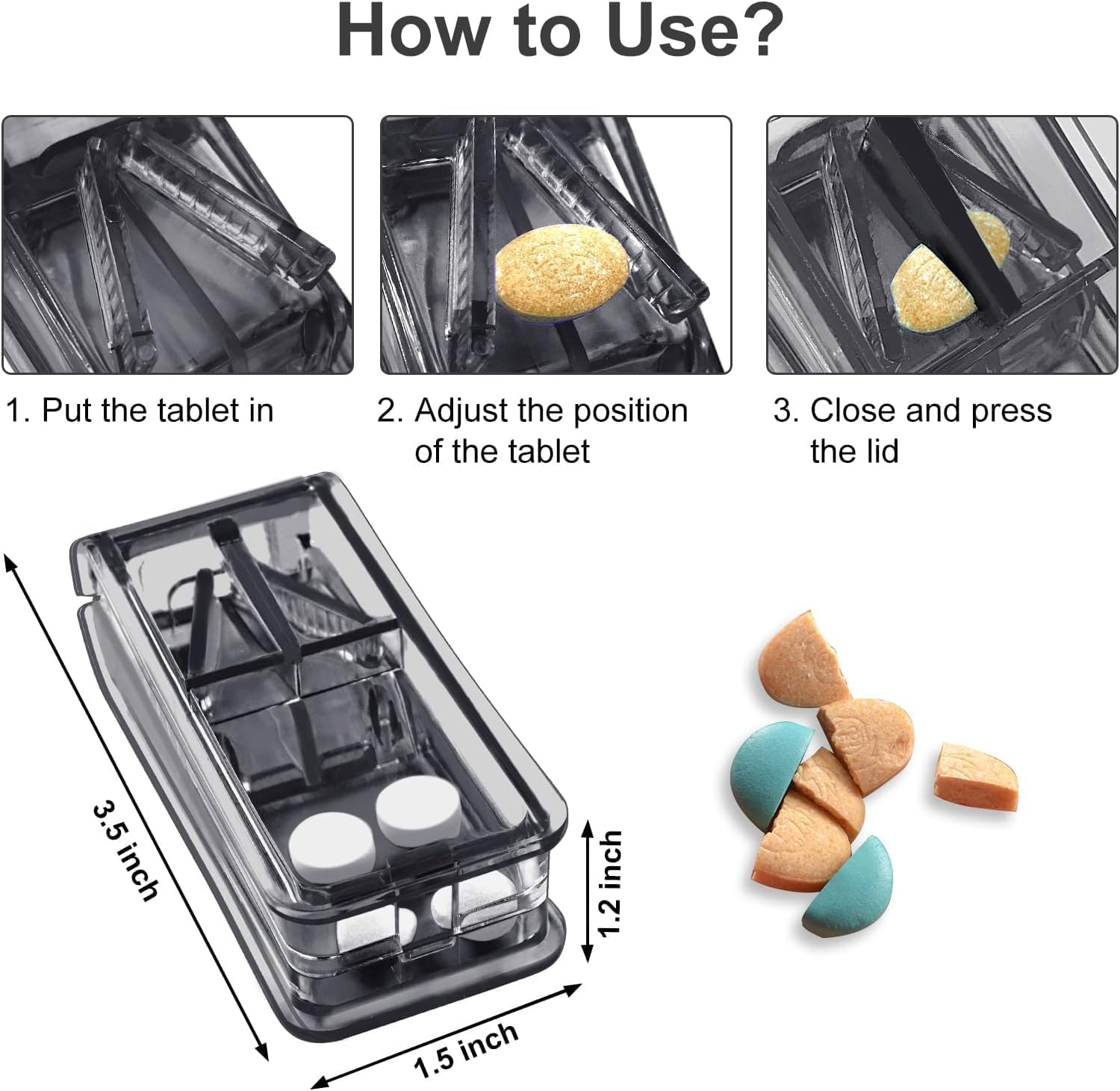 How to Use?

1. Put the tablet in

2. Adjust the position of the tablet

3. Close and press the lid

3.5 inch

1.2 inch

1.5 inch