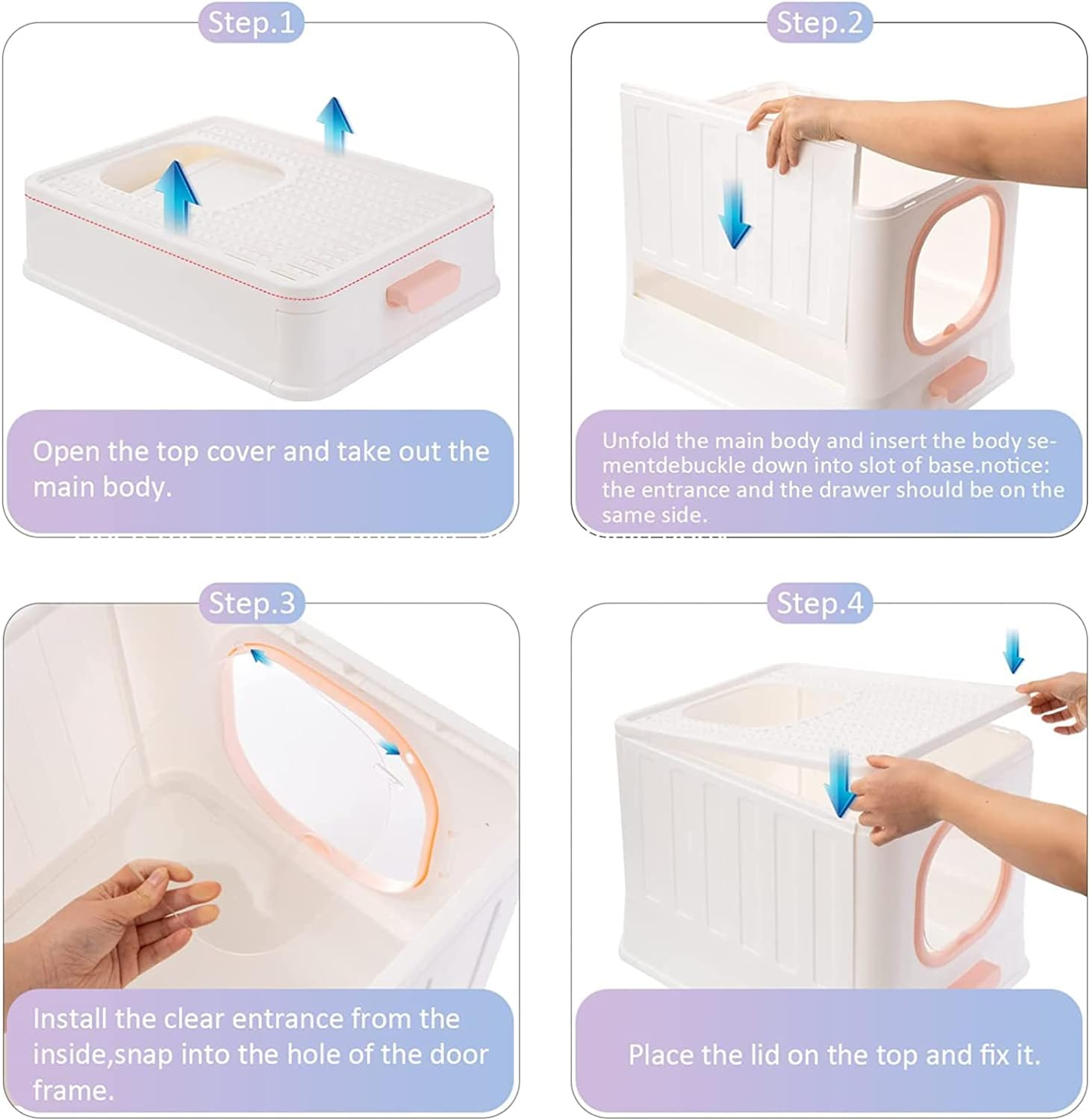 Step.1

Open the top cover and take out the main body.

Step.2

Unfold the main body and insert the body sementdebuckle down into slot of base.notice: the entrance and the drawer should be on the same side.

Step.3

Install the clear entrance from the inside,snap into the hole of the door frame.

Step.4

Place the lid on the top and fix it.