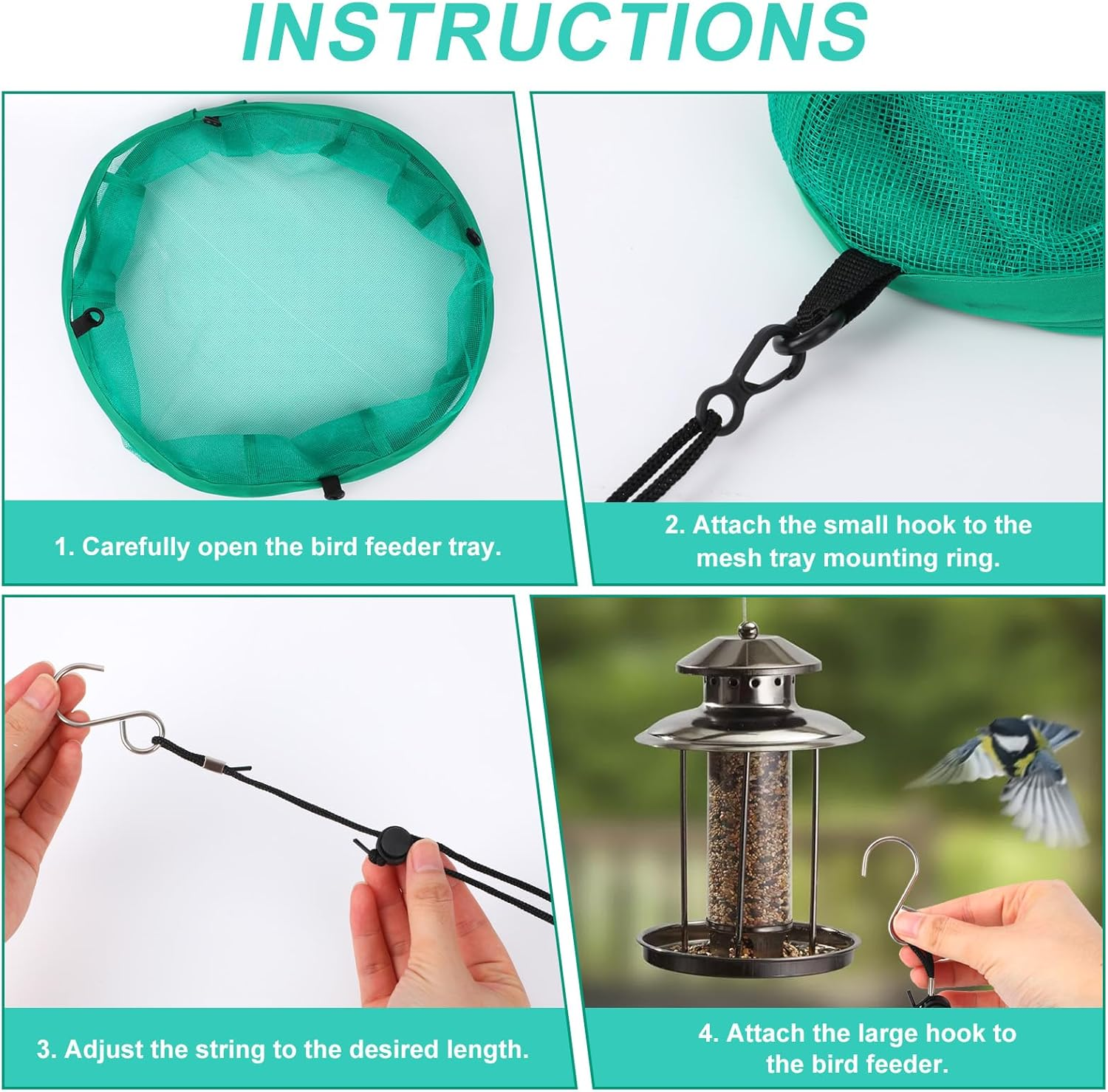 INSTRUCTIONS

1. Carefully open the bird feeder tray.

2. Attach the small hook to the mesh tray mounting ring.

3. Adjust the string to the desired length.

4. Attach the large hook to the bird feeder.