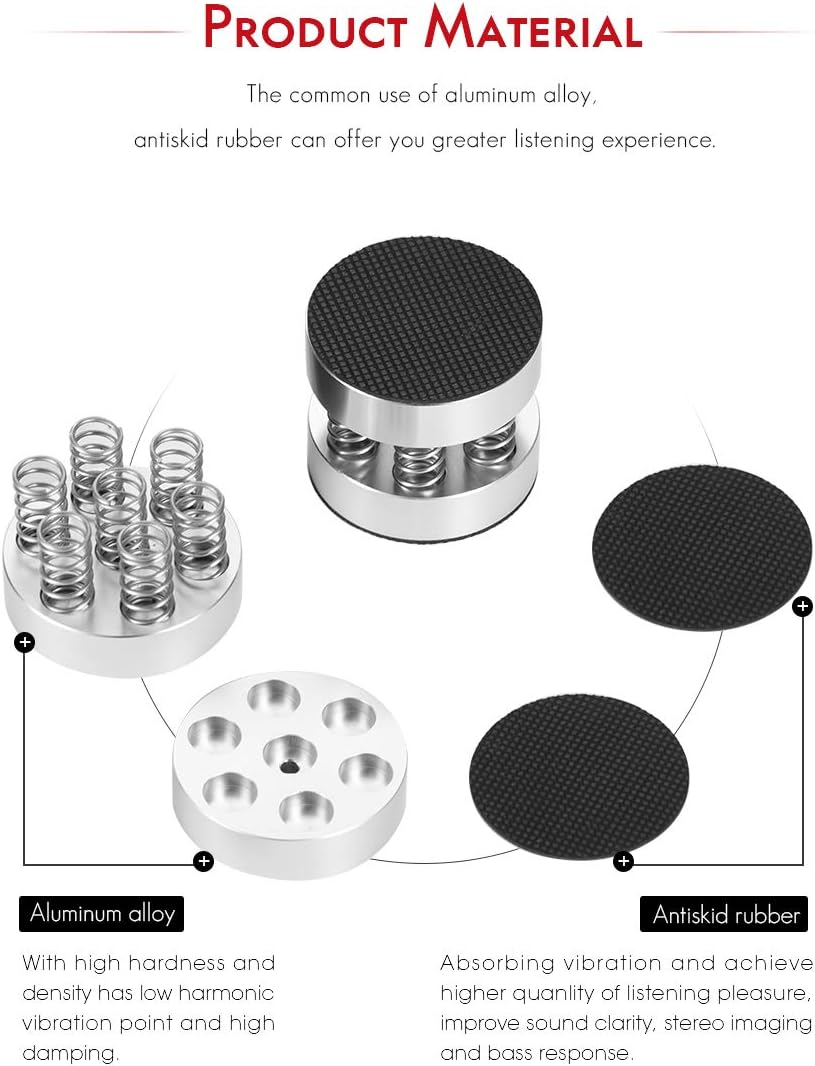 PRODUCT MATERIAL

The common use of aluminum alloy, antiskid rubber can offer you greater listening experience.

Aluminum alloy

With high hardness and density has low harmonic vibration point and high damping.

Antiskid rubber

Absorbing vibration and achieve higher quanlity of listening pleasure, improve sound clarity, stereo imaging and bass response.