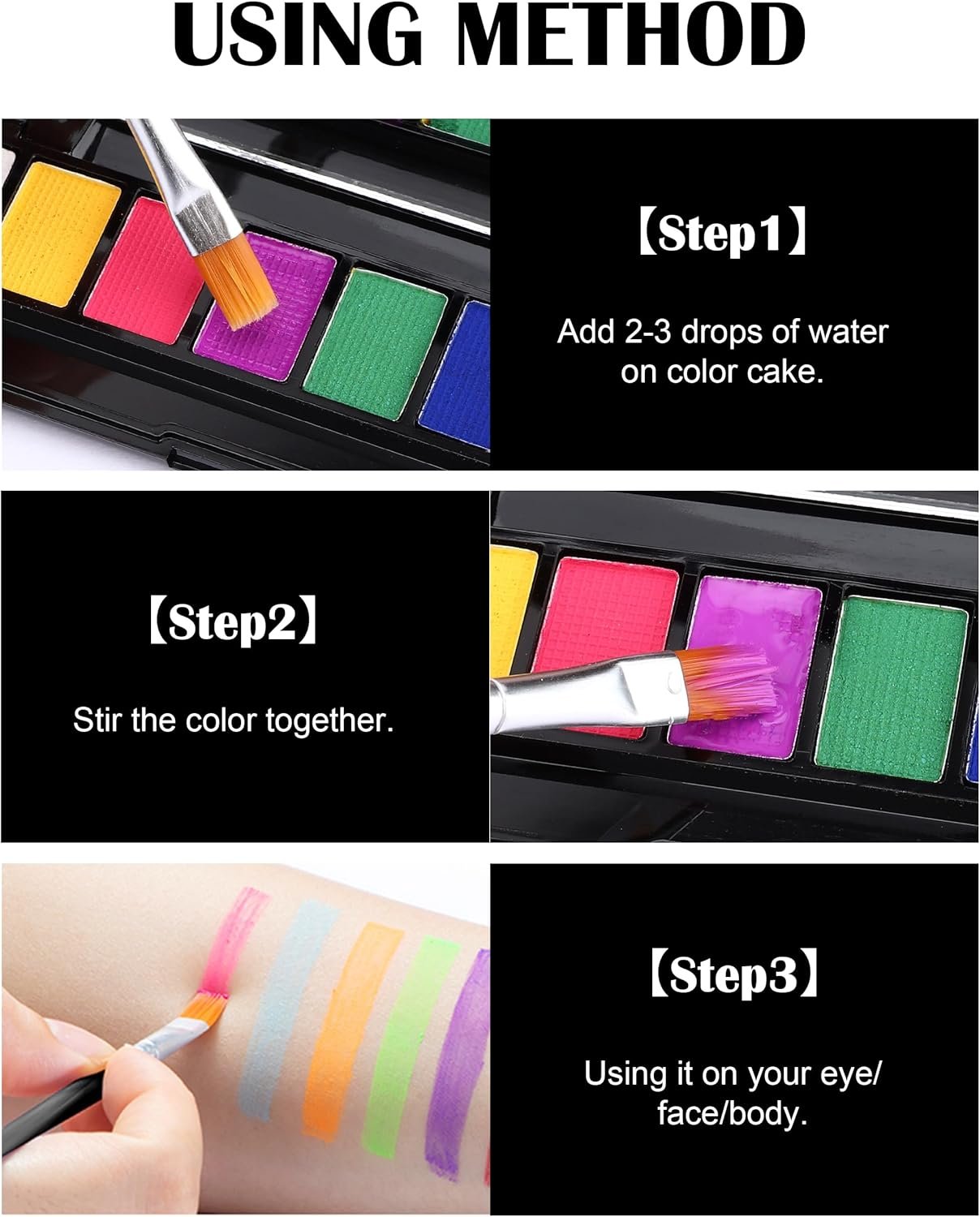 USING METHOD

【Step1】

Add 2-3 drops of water on color cake.

【Step2】

Stir the color together.

【Step3】

Using it on your eye/ face/body.