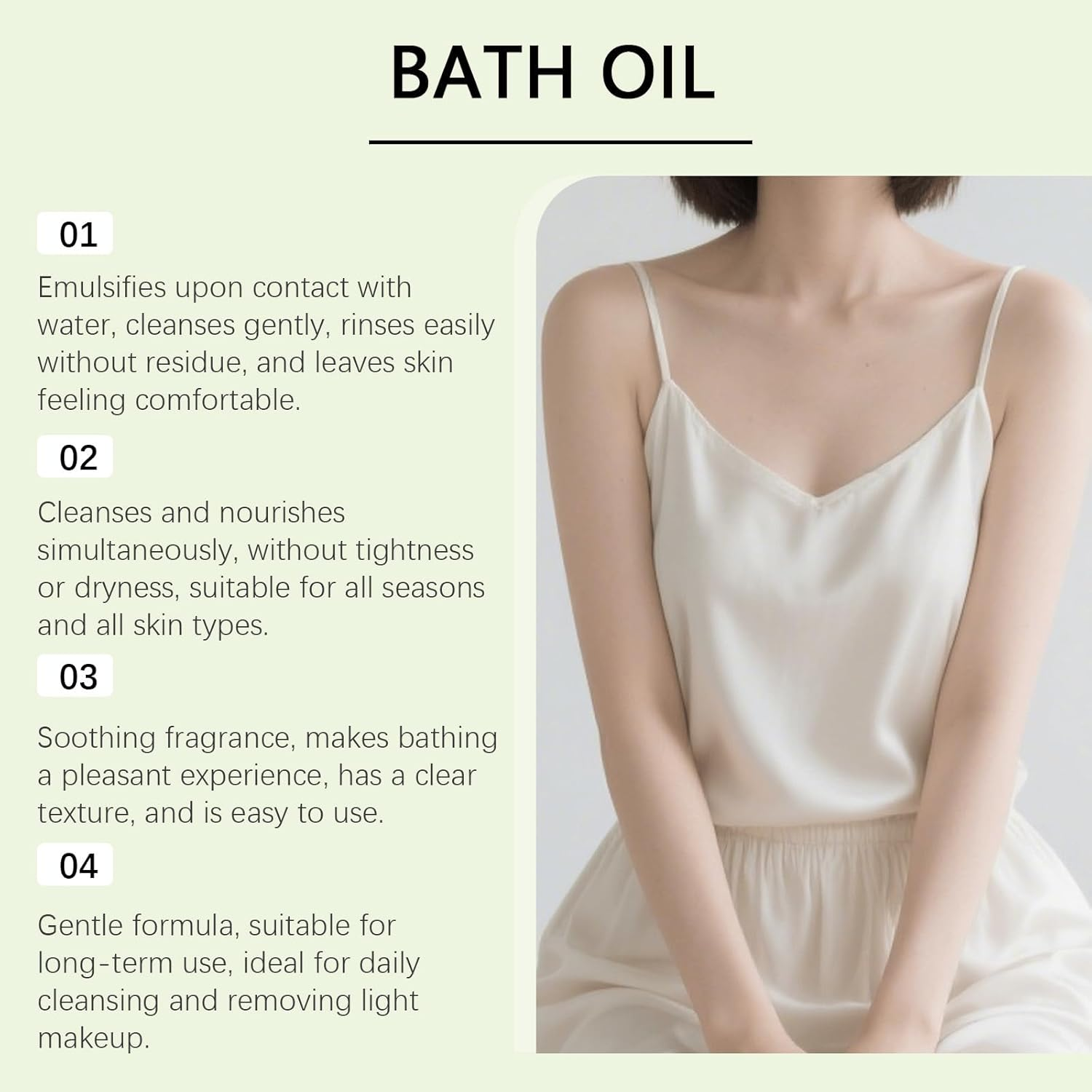 BATH OIL

01

Emulsifies upon contact with water, cleanses gently, rinses easily without residue, and leaves skin feeling comfortable.

02

Cleanses and nourishes simultaneously, without tightness or dryness, suitable for all seasons and all skin types.

03

Soothing fragrance, makes bathing a pleasant experience, has a clear texture, and is easy to use.

04

Gentle formula, suitable for long-term use, ideal for daily cleansing and removing light makeup.