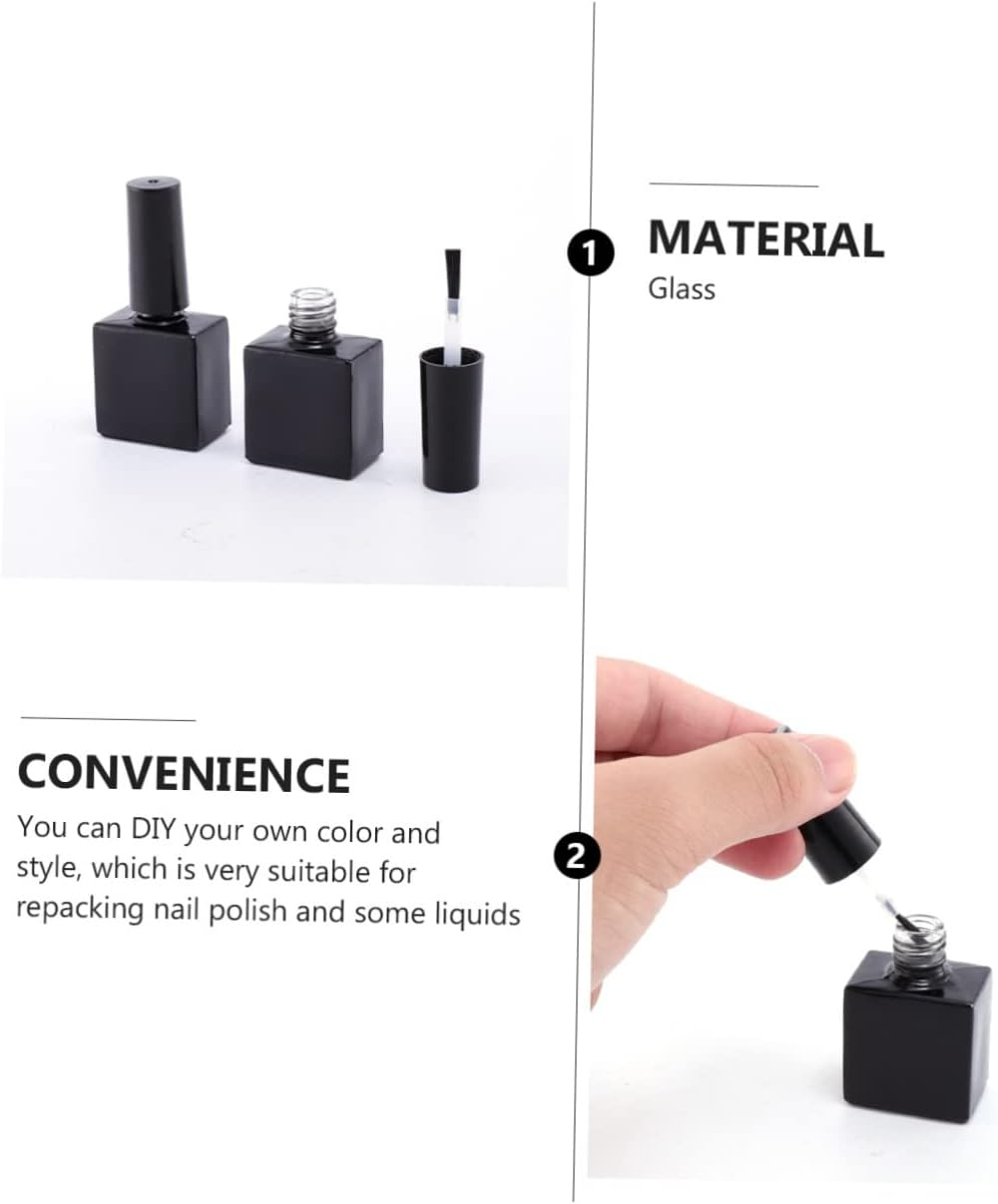 1
MATERIAL
Glass

CONVENIENCE
You can DIY your own color and style, which is very suitable for repacking nail polish and some liquids

2