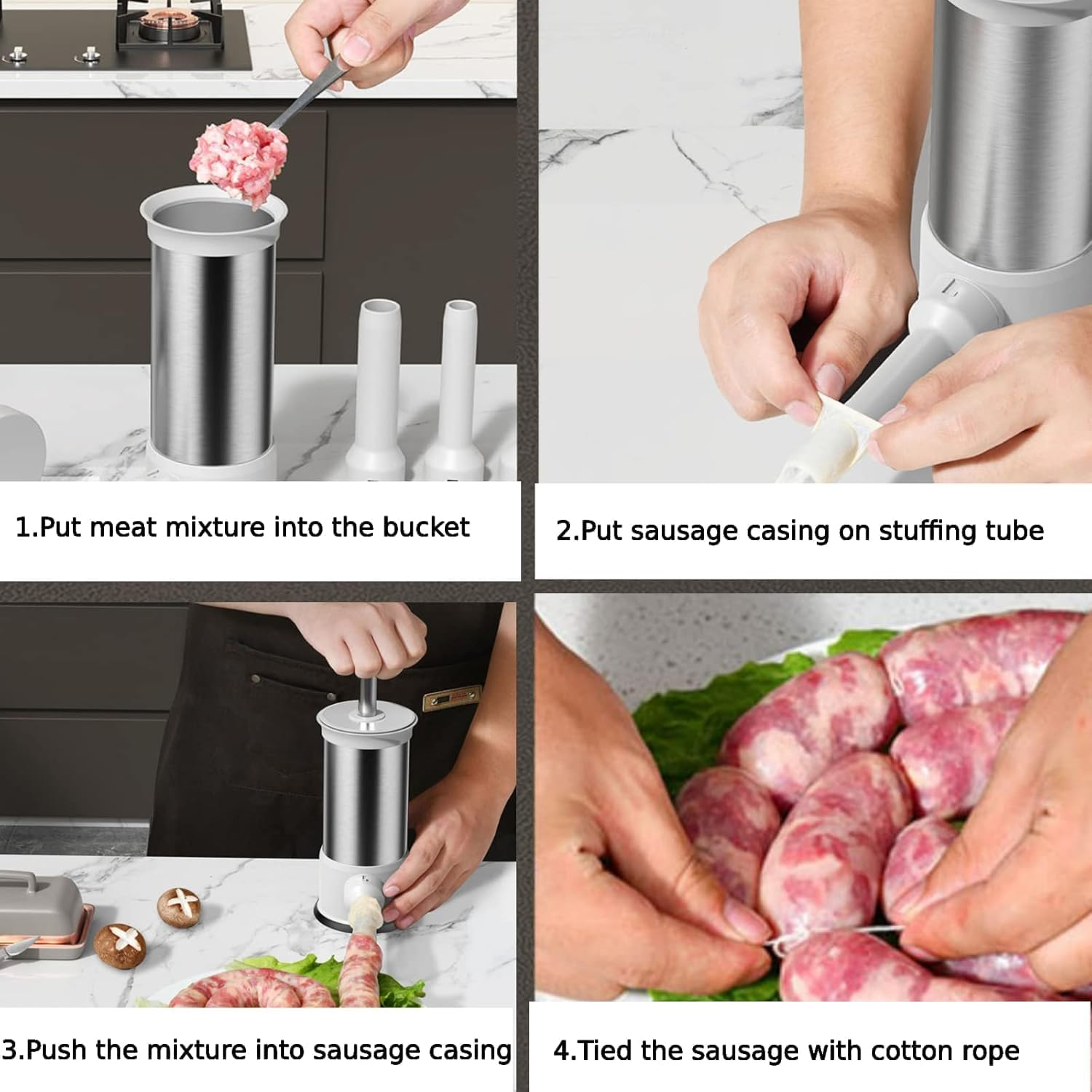 1.Put meat mixture into the bucket

2.Put sausage casing on stuffing tube

3.Push the mixture into sausage casing

4.Tied the sausage with cotton rope