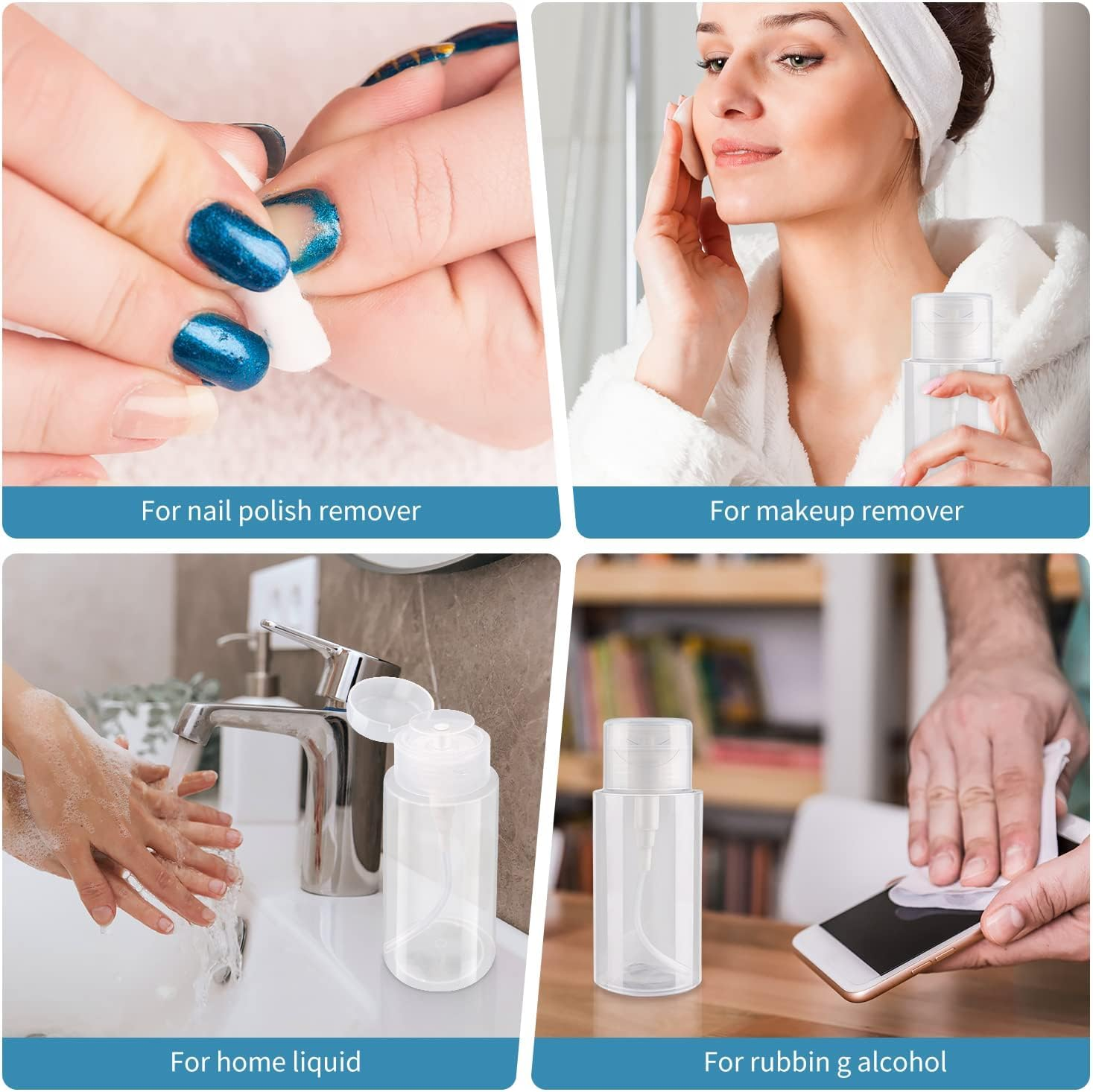 For nail polish remover

For makeup remover

For home liquid

For rubbin g alcohol