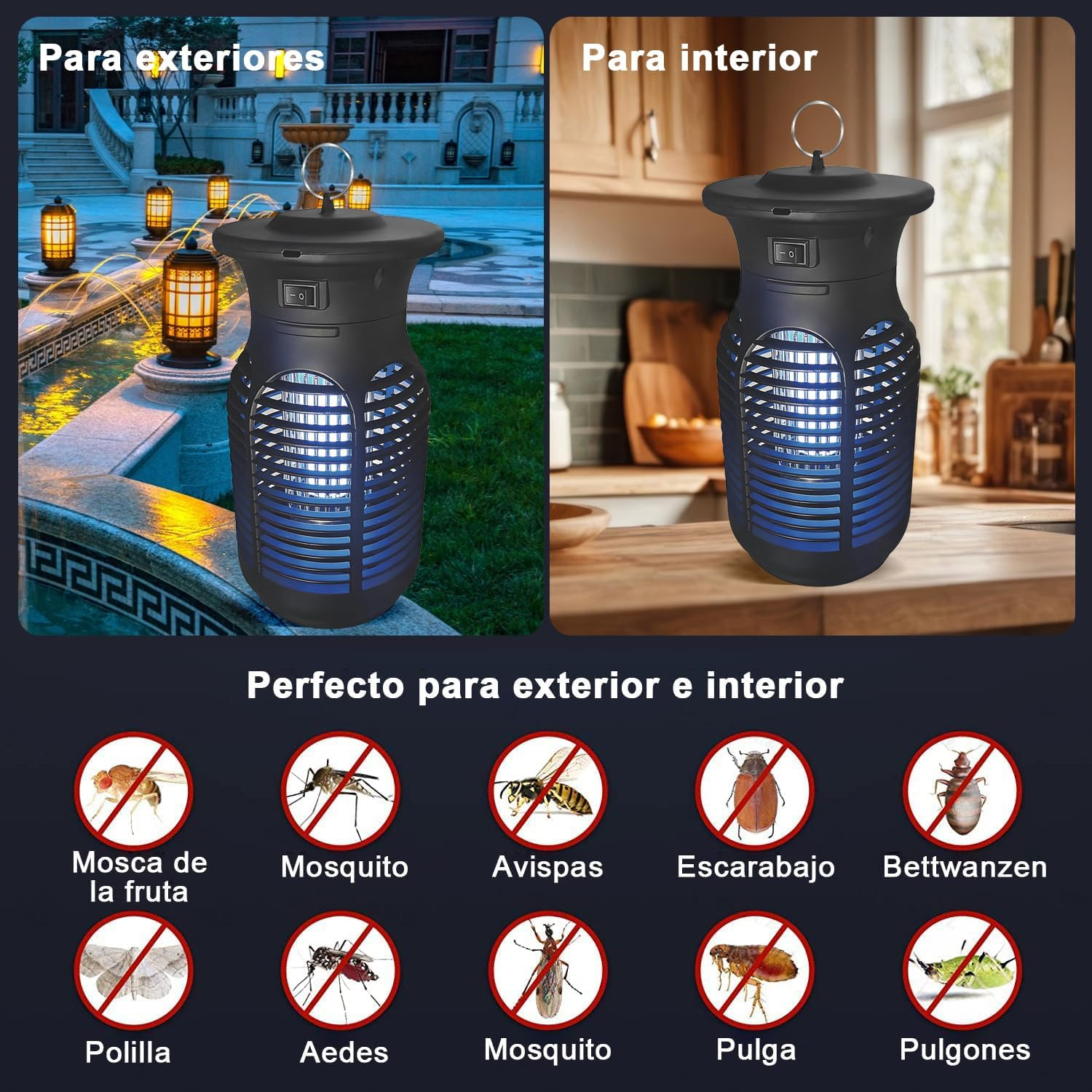 Para exteriores

Para interior

Perfecto para exterior e interior

Mosca de la fruta

Mosquito

Avispas

Escarabajo

Bettwanzen

Polilla

Aedes

Mosquito

Pulga

Pulgones