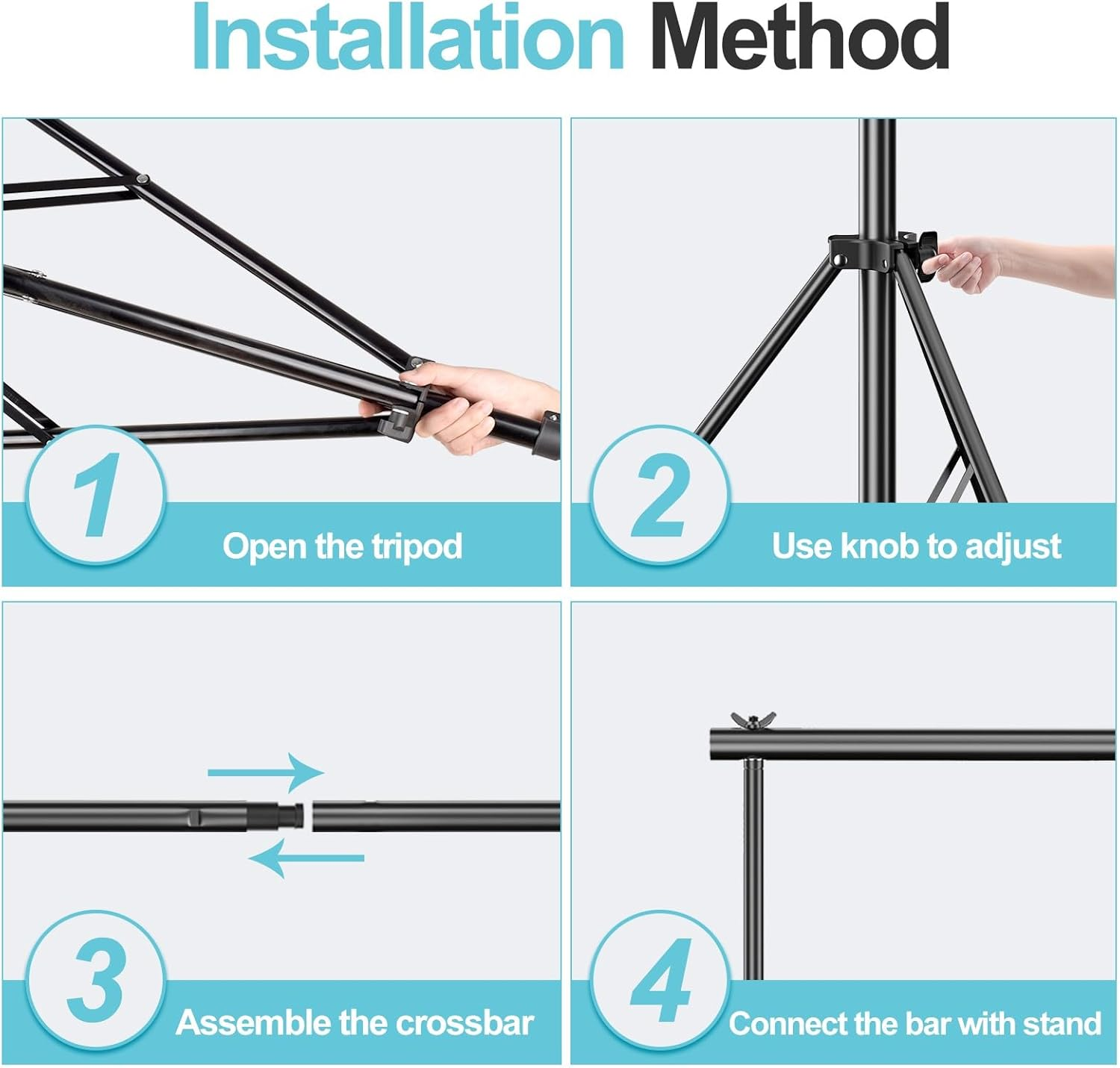 Installation Method

1
Open the tripod

2
Use knob to adjust

3
Assemble the crossbar

4
Connect the bar with stand