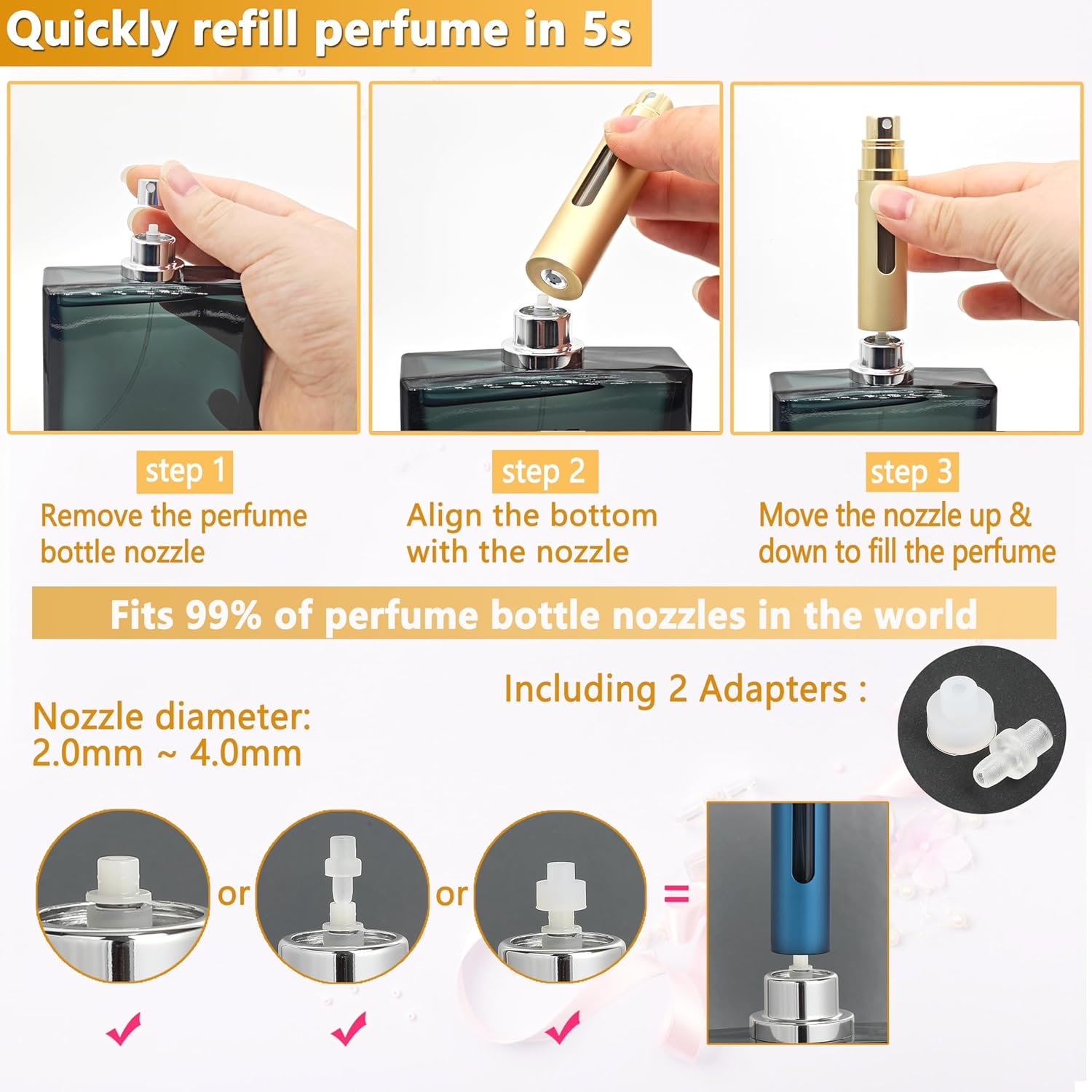 Quickly refill perfume in 5s

step 1
Remove the perfume bottle nozzle

step 2
Align the bottom with the nozzle

step 3
Move the nozzle up & down to fill the perfume

Fits 99% of perfume bottle nozzles in the world

Including 2 Adapters :

Nozzle diameter:
2.0mm ~ 4.0mm

or or =