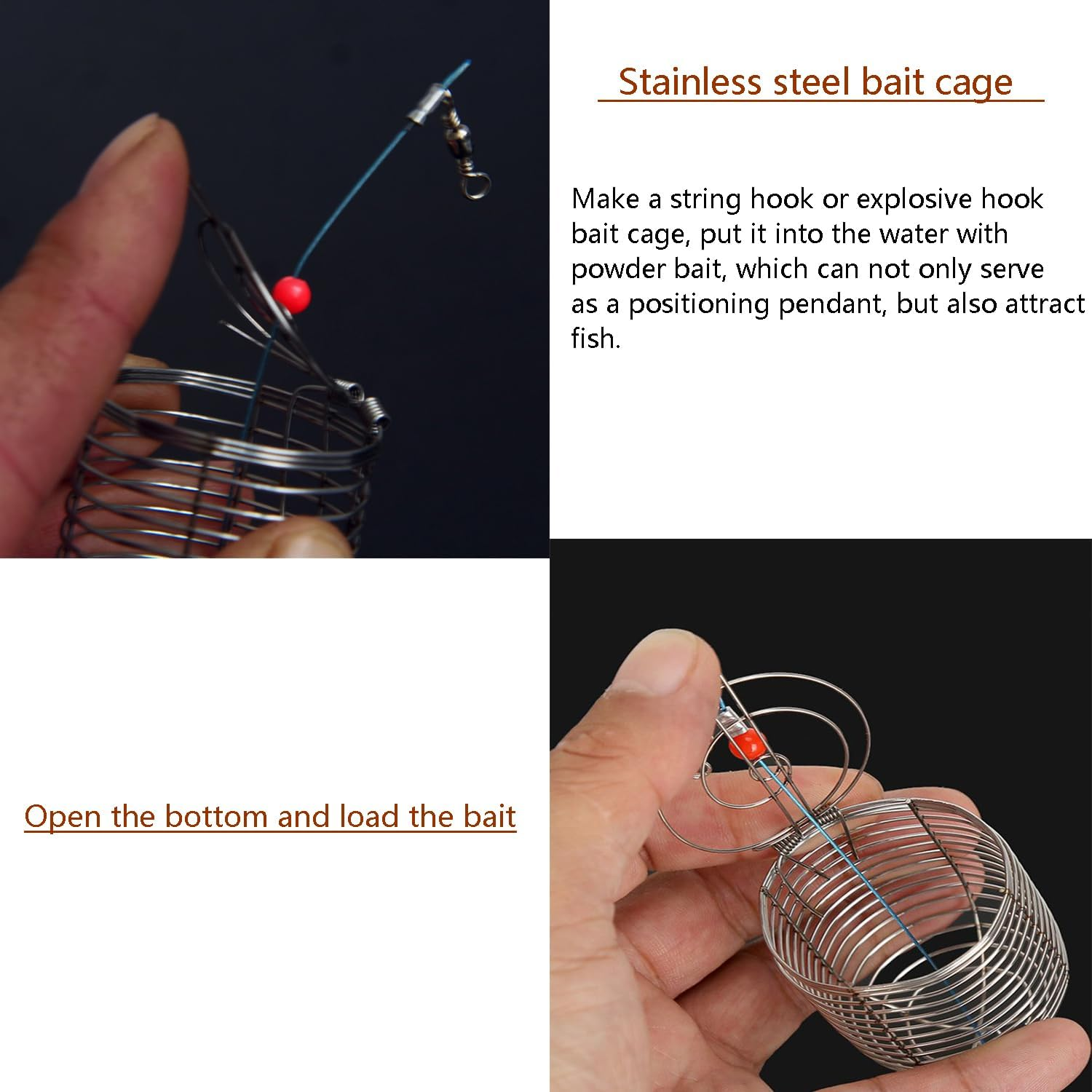 Stainless steel bait cage

Make a string hook or explosive hook bait cage, put it into the water with powder bait, which can not only serve as a positioning pendant, but also attract fish.

Open the bottom and load the bait