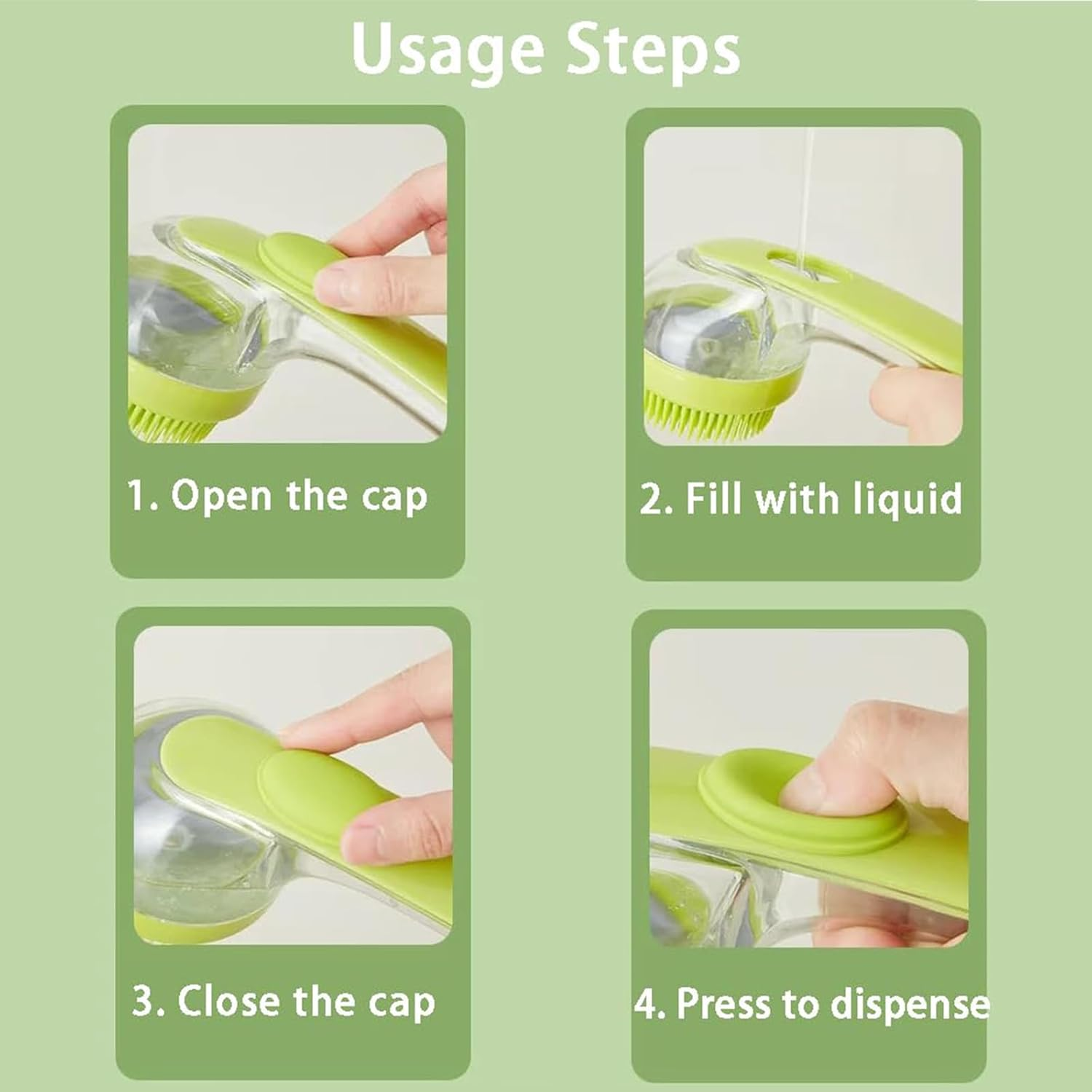 Usage Steps

1. Open the cap

2. Fill with liquid

3. Close the cap

4. Press to dispense