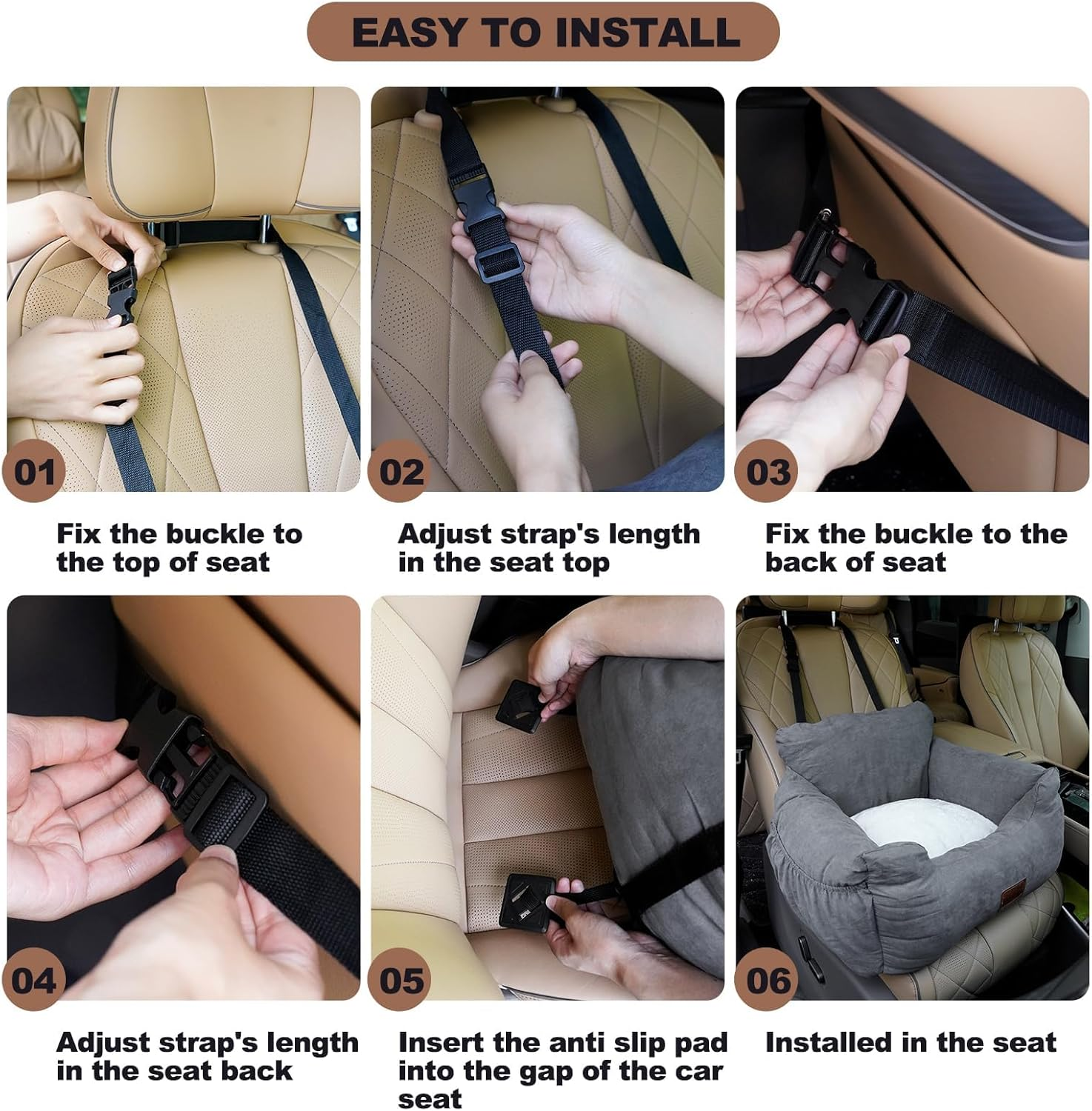 EASY TO INSTALL

01

Fix the buckle to the top of seat

02

Adjust strap's length in the seat top

03

Fix the buckle to the back of seat

04

Adjust strap's length in the seat back

05

Insert the anti slip pad into the gap of the car seat

06

Installed in the seat