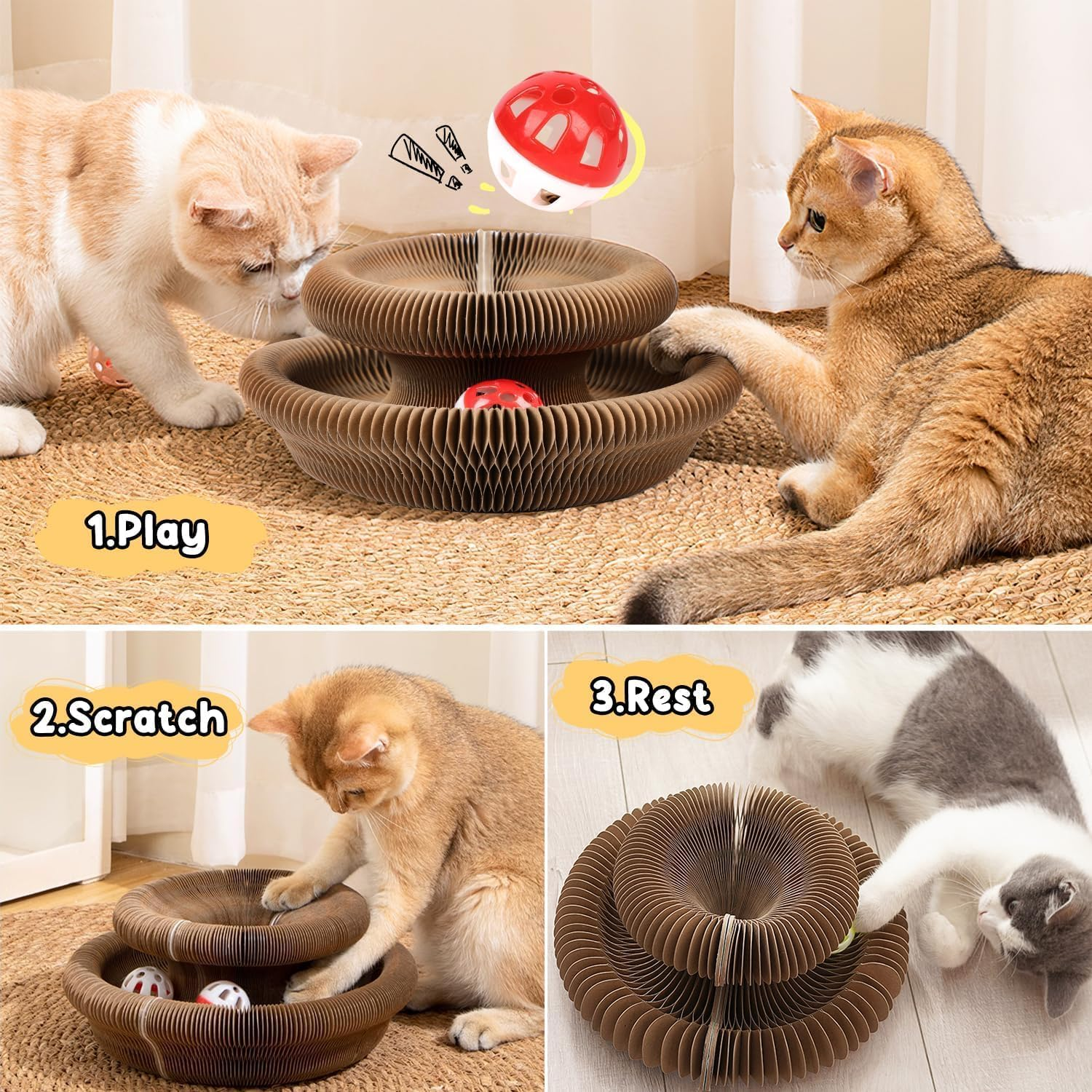 1.Play

2.Scratch

3.Rest