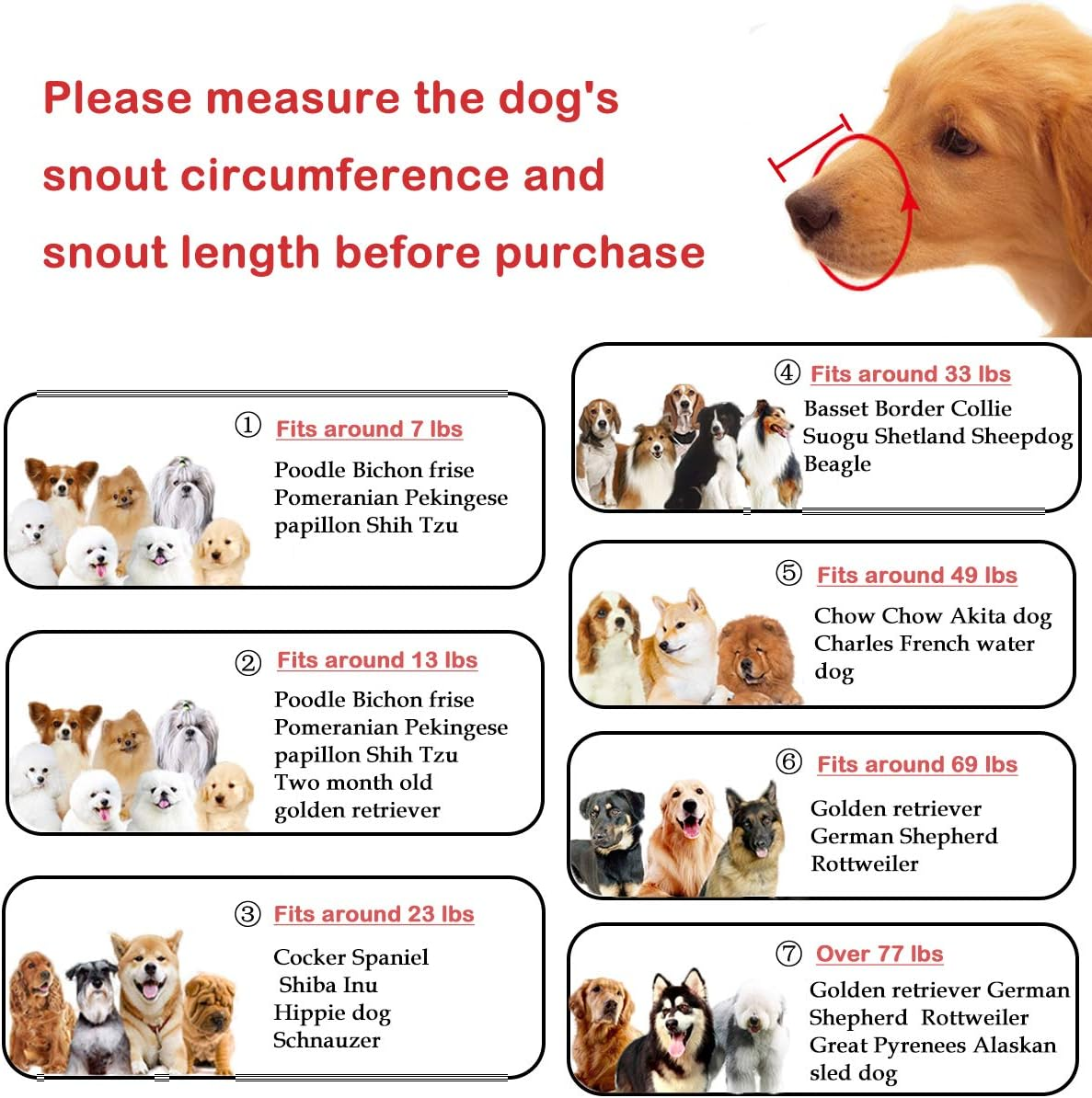 Please measure the dog's snout circumference and snout length before purchase

① Fits around 7 lbs
Poodle Bichon frise
Pomeranian Pekingese
papillon Shih Tzu

② Fits around 13 lbs
Poodle Bichon frise
Pomeranian Pekingese
papillon Shih Tzu
Two month old
golden retriever

③ Fits around 23 lbs
Cocker Spaniel
Shiba Inu
Hippie dog
Schnauzer

④ Fits around 33 lbs
Basset Border Collie
Suogu Shetland Sheepdog
Beagle

⑤ Fits around 49 lbs
Chow Chow Akita dog
Charles French water
dog

⑥ Fits around 69 lbs
Golden retriever
German Shepherd
Rottweiler

⑦ Over 77 lbs
Golden retriever German
Shepherd Rottweiler
Great Pyrenees Alaskan
sled dog