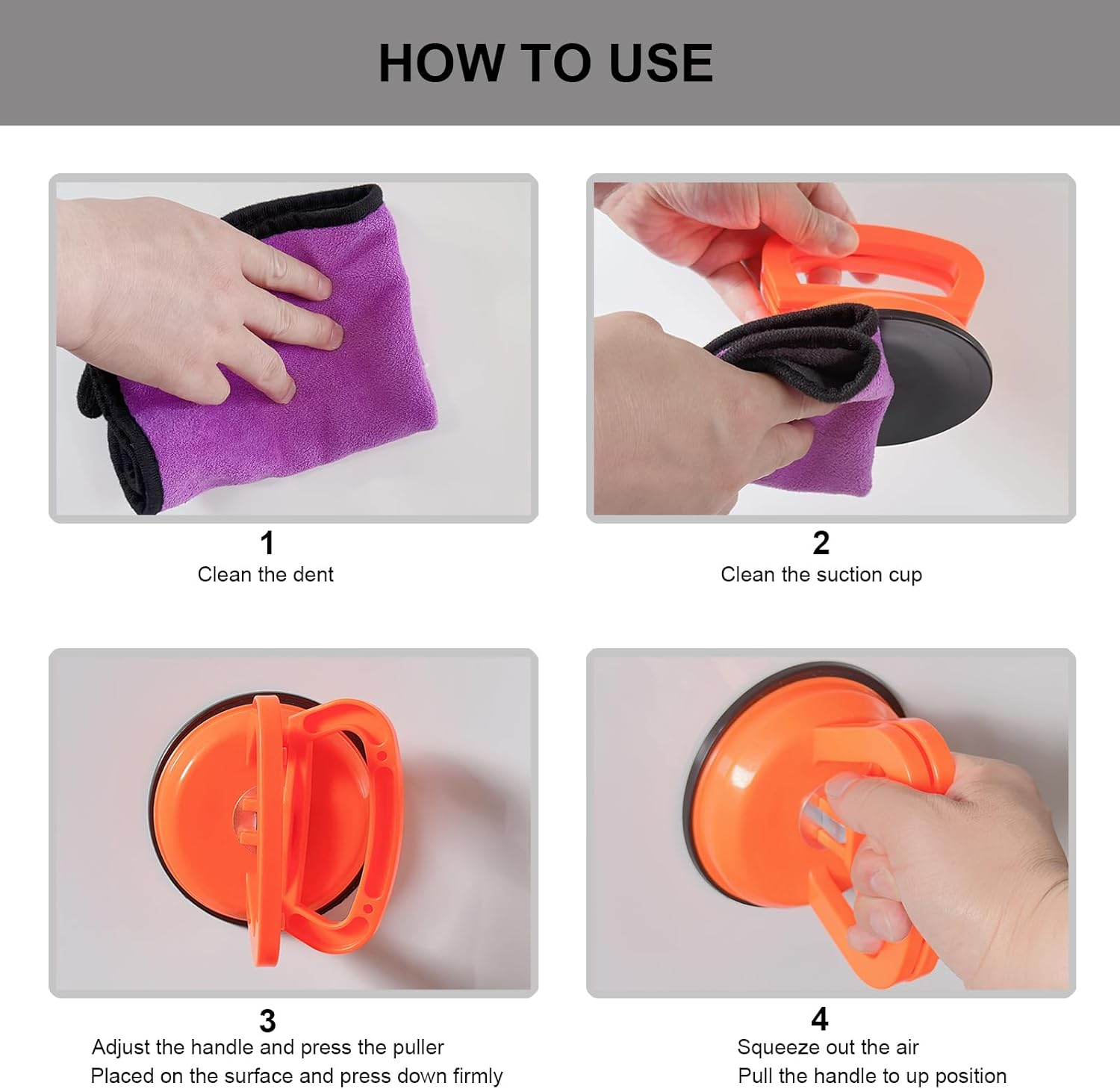 HOW TO USE

1
Clean the dent

2
Clean the suction cup

3
Adjust the handle and press the puller
Placed on the surface and press down firmly

4
Squeeze out the air
Pull the handle to up position