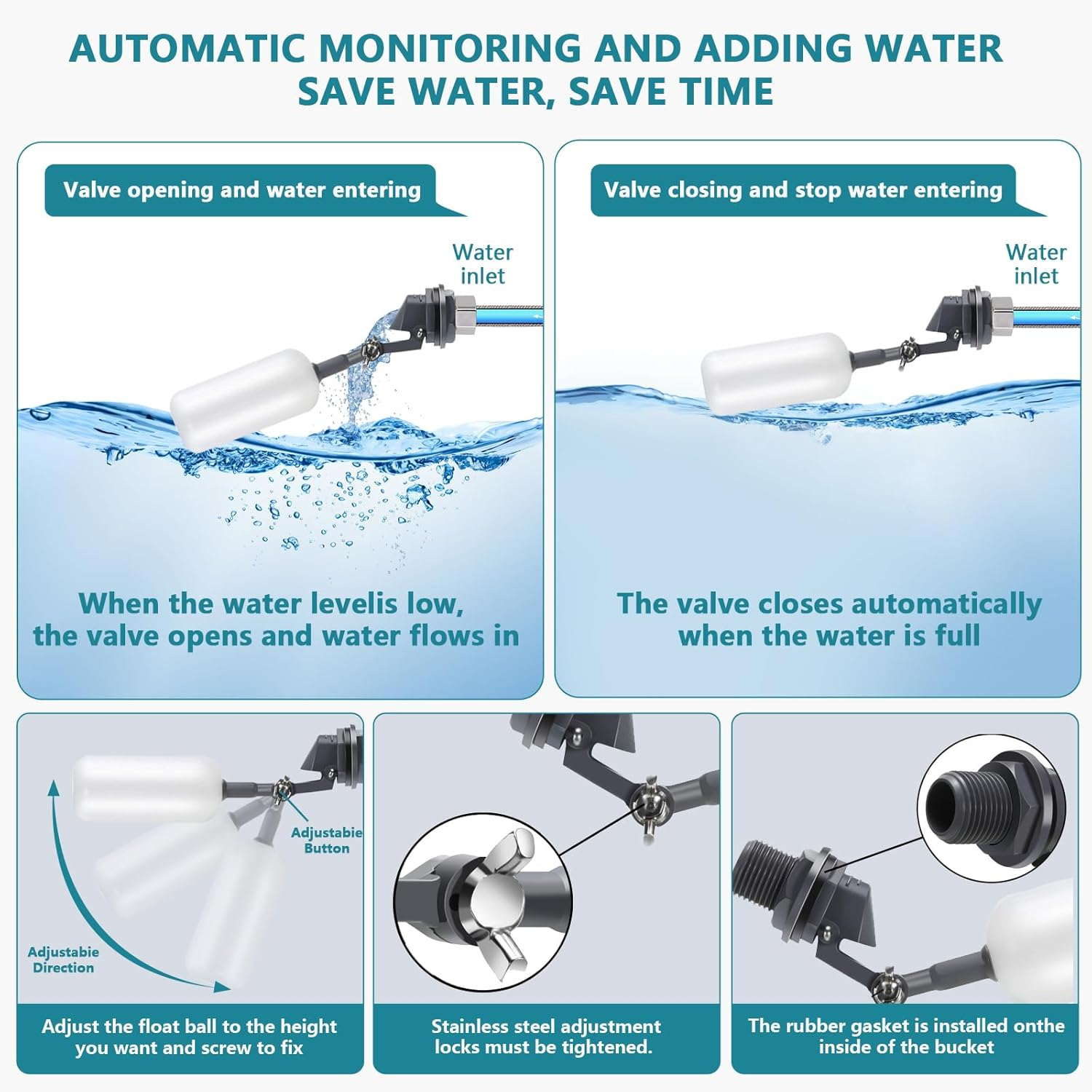 AUTOMATIC MONITORING AND ADDING WATER
SAVE WATER, SAVE TIME

Valve opening and water entering

Water inlet

When the water levelis low, the valve opens and water flows in

Valve closing and stop water entering

Water inlet

The valve closes automatically when the water is full

Adjustabie Button

Adjustabie Direction

Adjust the float ball to the height you want and screw to fix

Stainless steel adjustment locks must be tightened.

The rubber gasket is installed onthe inside of the bucket