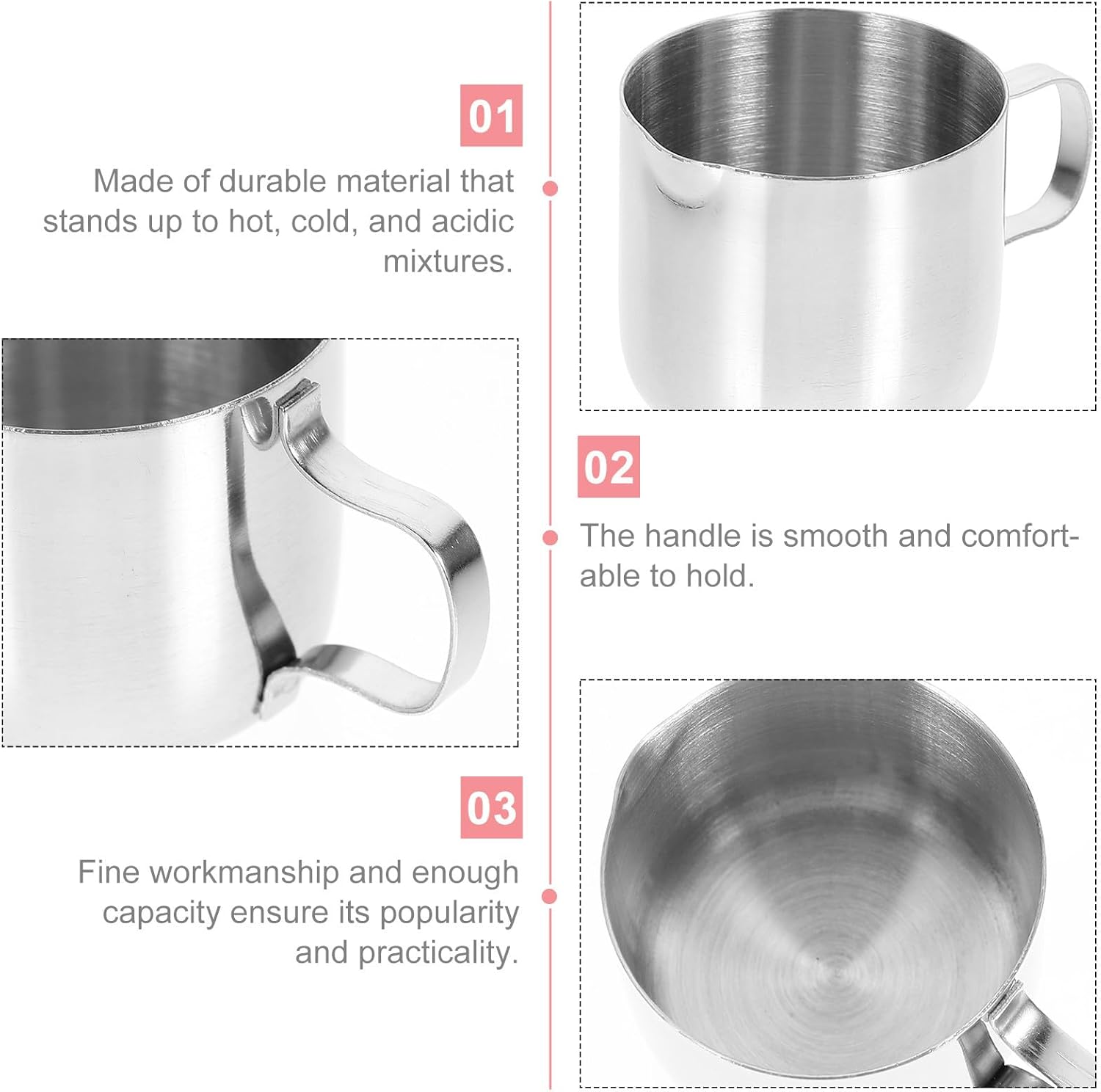 01

Made of durable material that stands up to hot, cold, and acidic mixtures.

02

The handle is smooth and comfortable to hold.

03

Fine workmanship and enough capacity ensure its popularity and practicality.