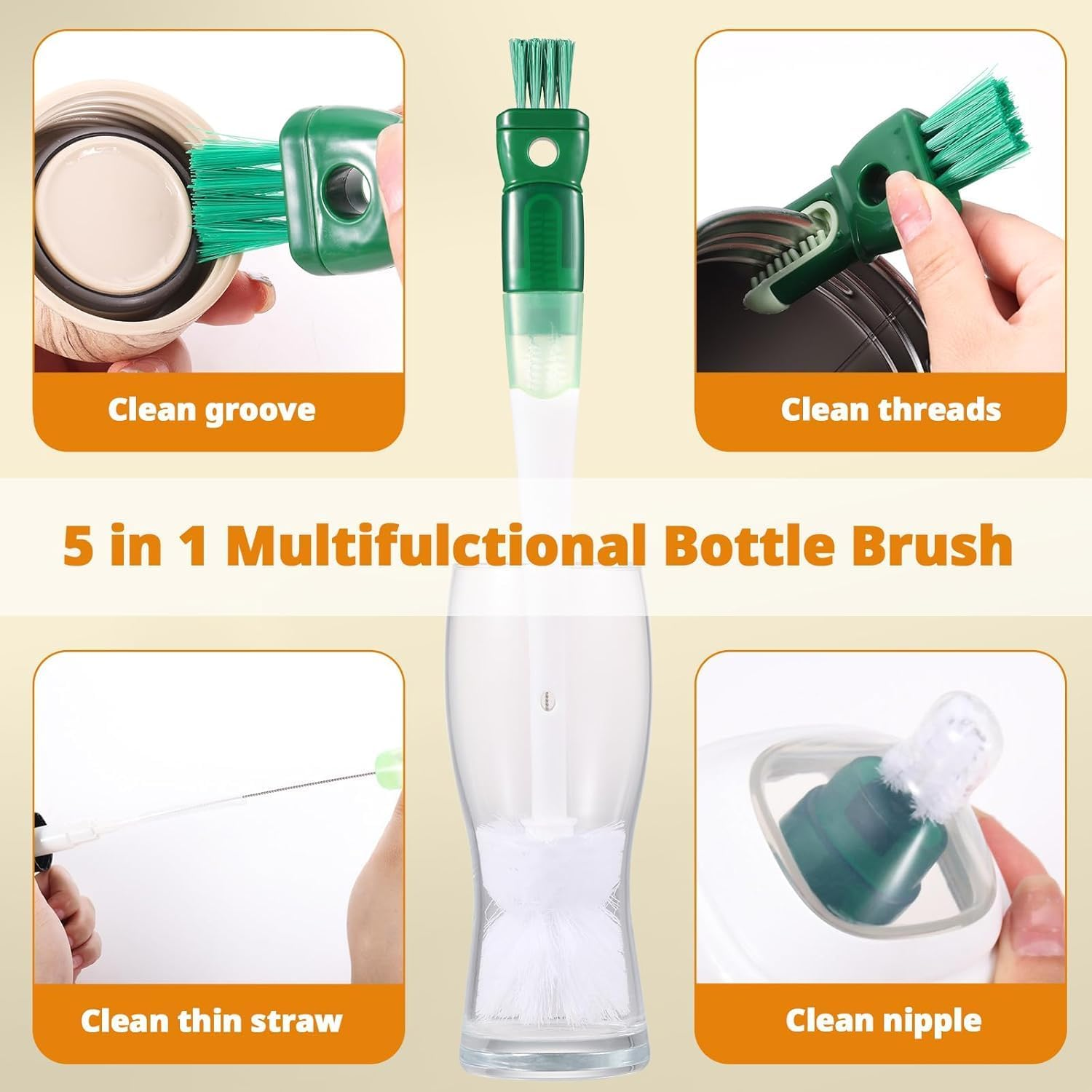 Clean groove

Clean threads

5 in 1 Multifulctional Bottle Brush

Clean thin straw

Clean nipple