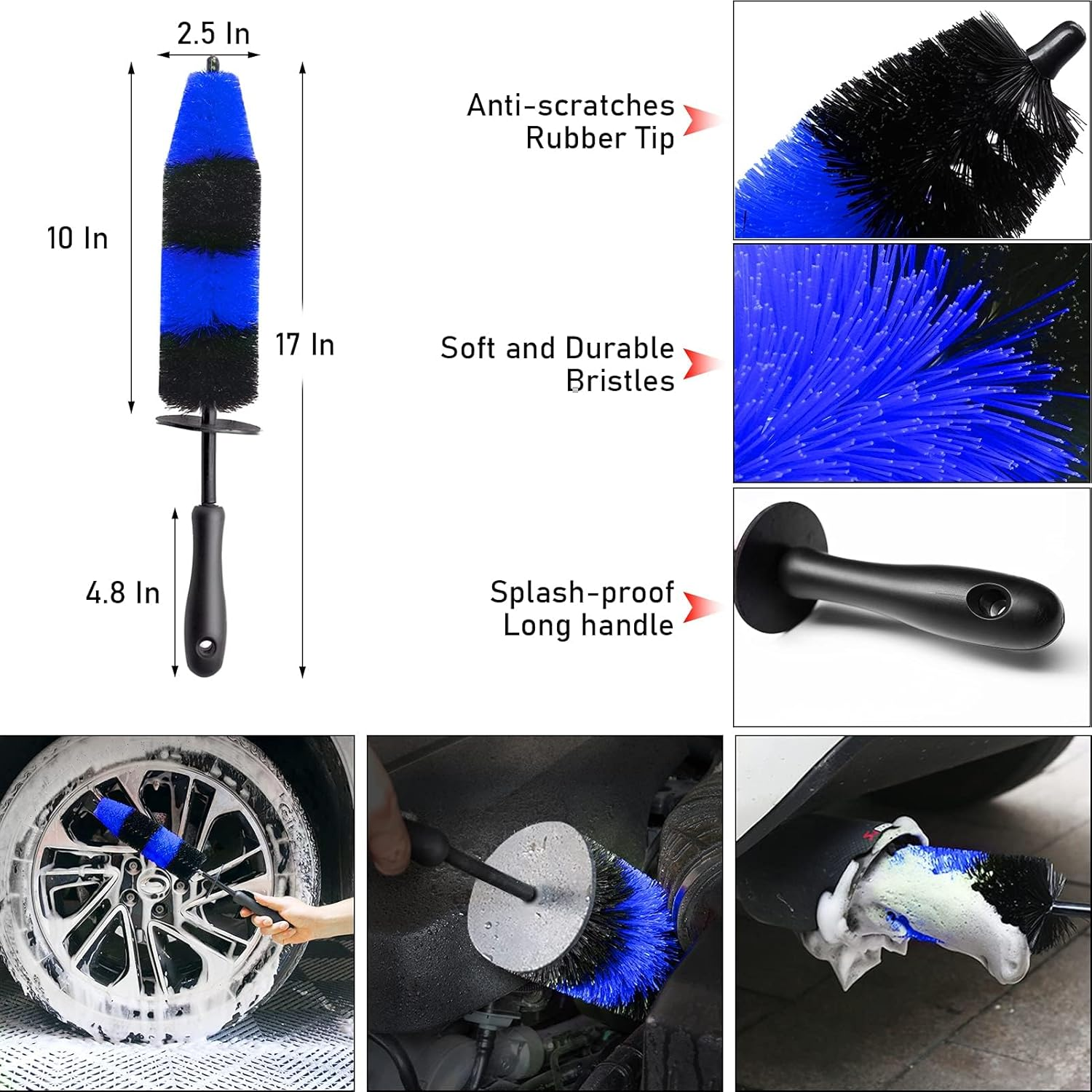 2.5 In

10 In

17 In

4.8 In

Anti-scratches
Rubber Tip

Soft and Durable
Bristles

Splash-proof
Long handle