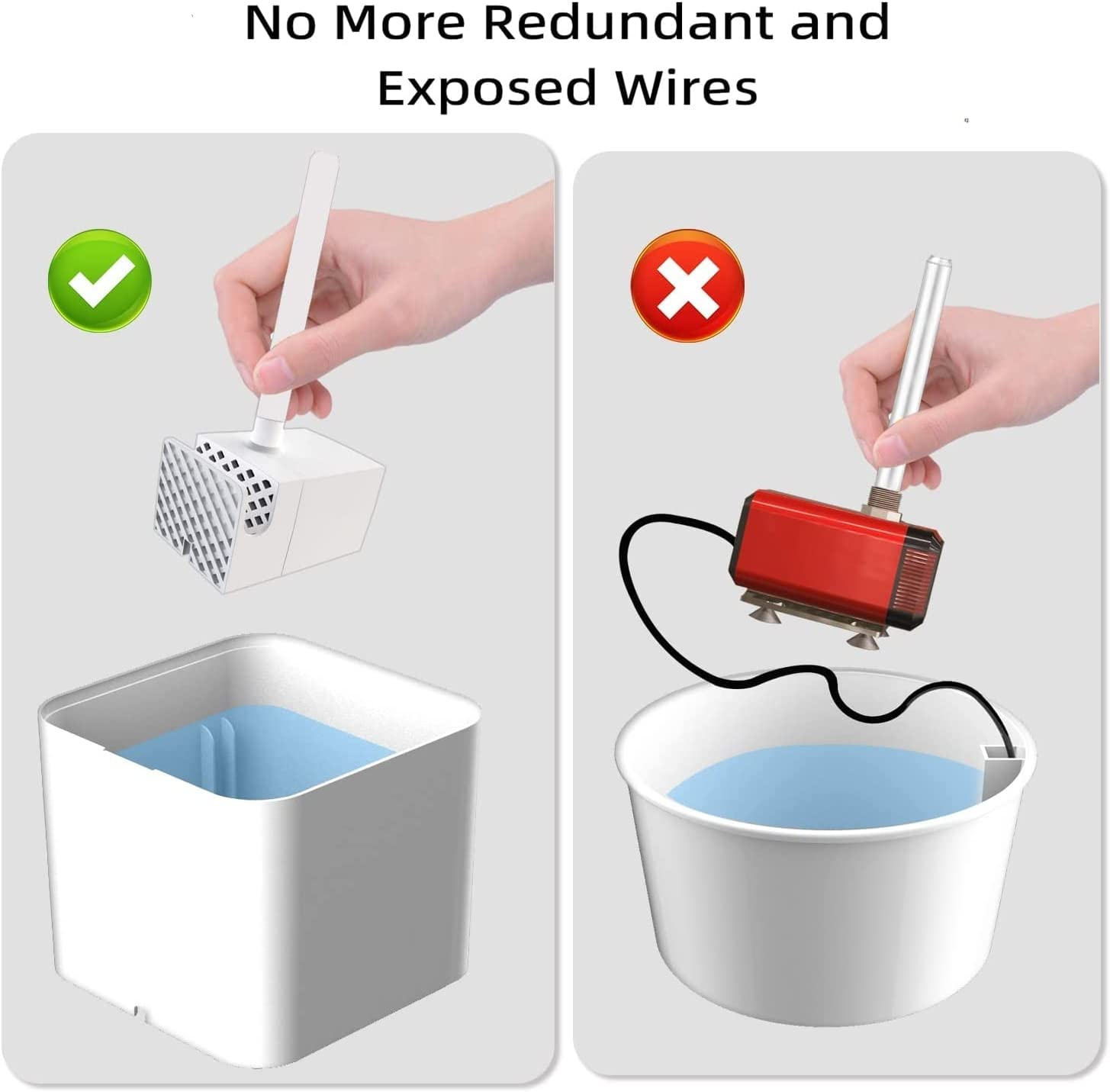 No More Redundant and Exposed Wires