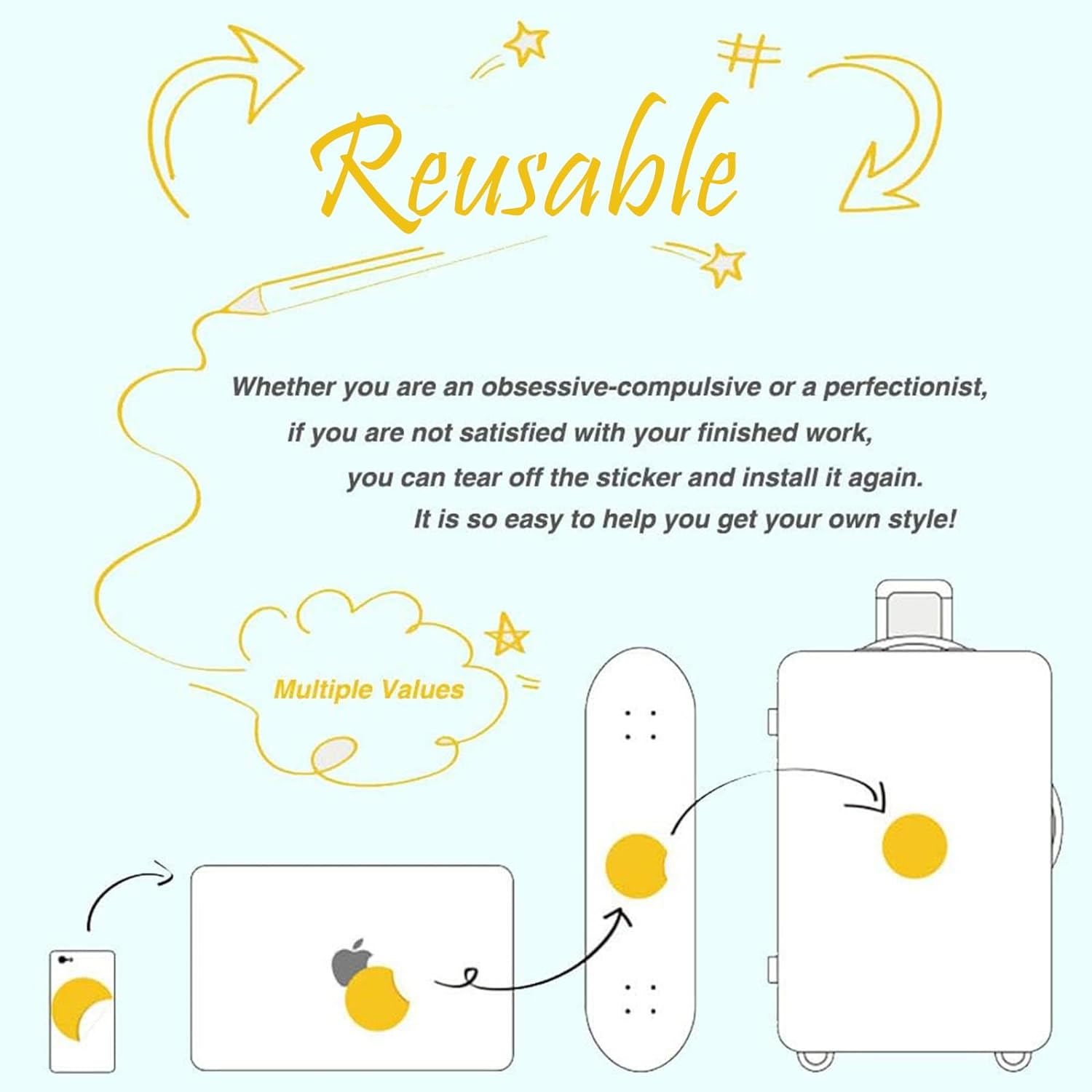 Reusable

Whether you are an obsessive-compulsive or a perfectionist, if you are not satisfied with your finished work, you can tear off the sticker and install it again. It is so easy to help you get your own style!

Multiple Values