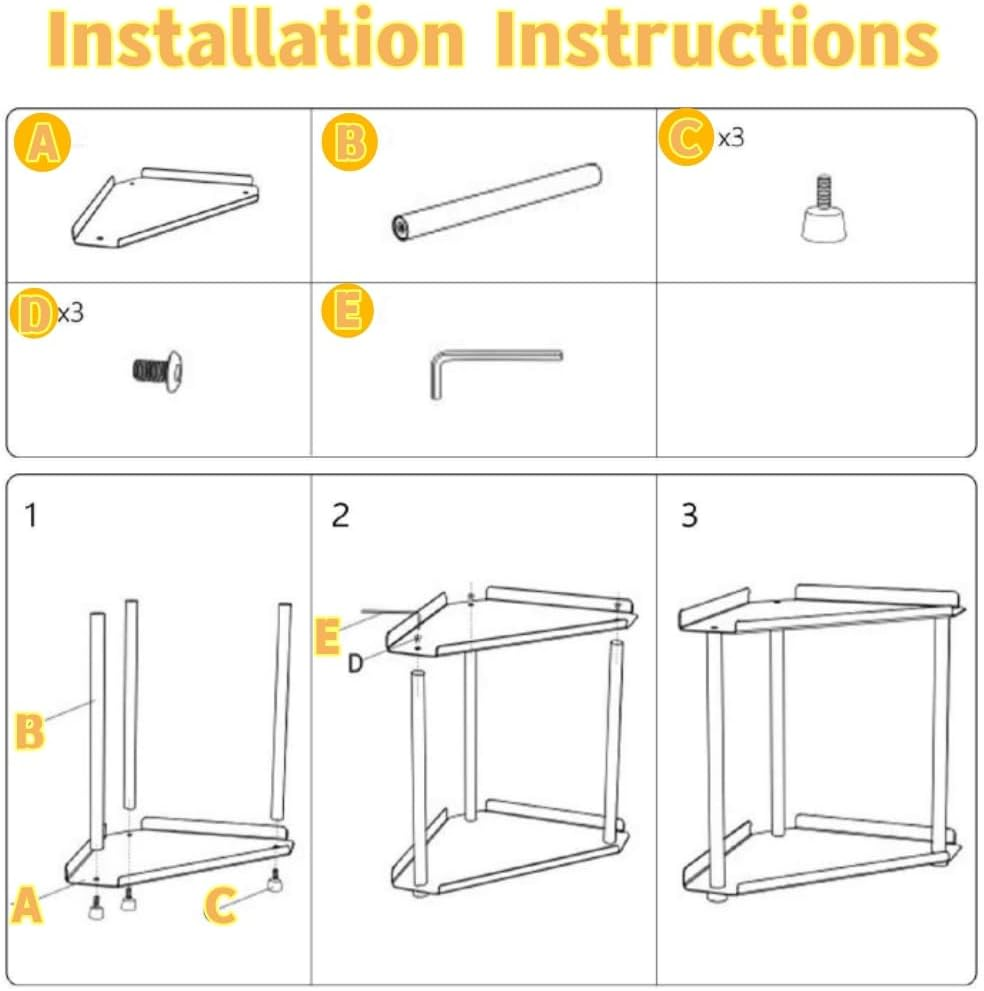 Installation Instructions

A

B

C x3

D x3

E

1

B

A

C

2

E

D

3