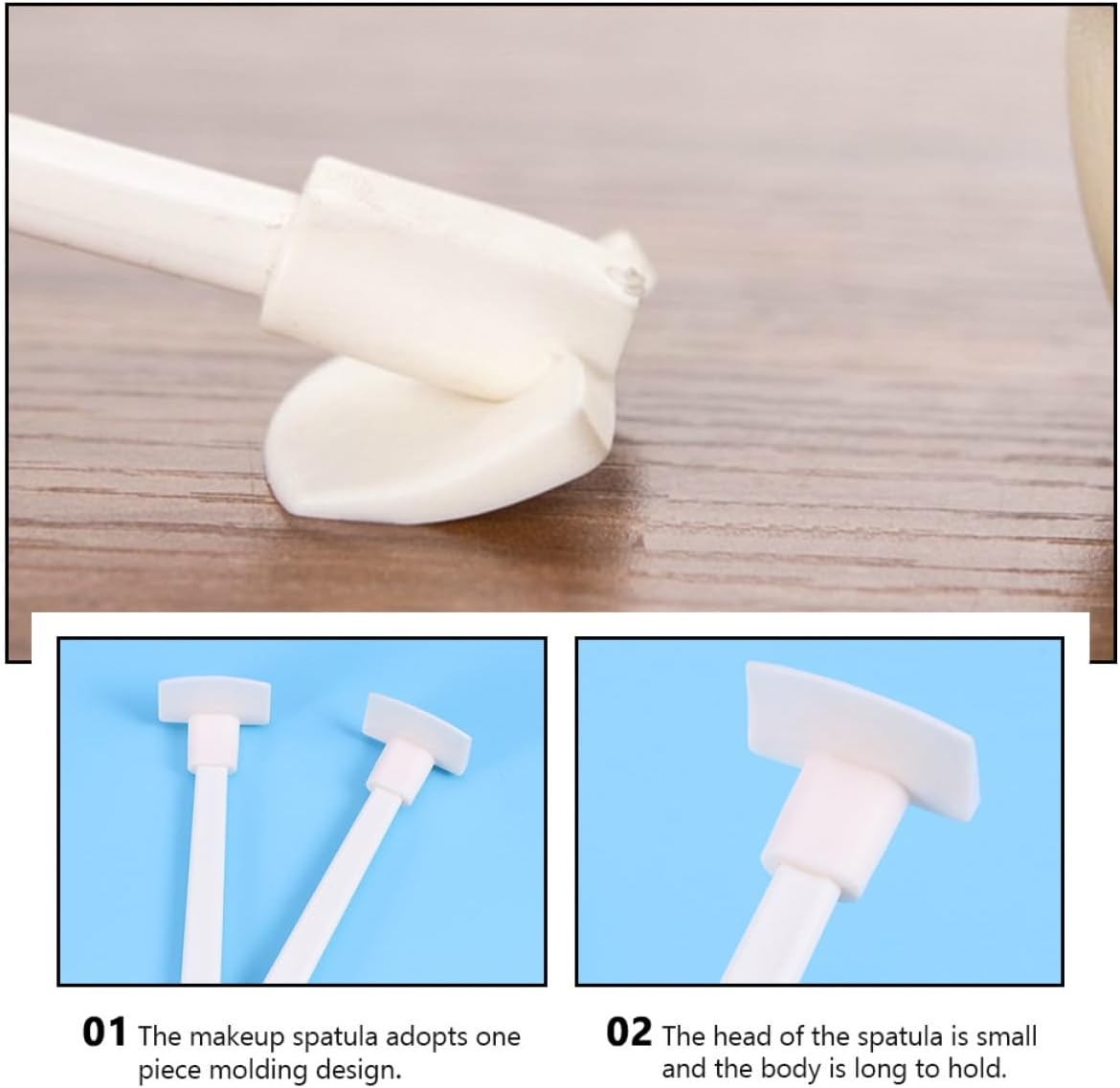 01 The makeup spatula adopts one piece molding design.

02 The head of the spatula is small and the body is long to hold.