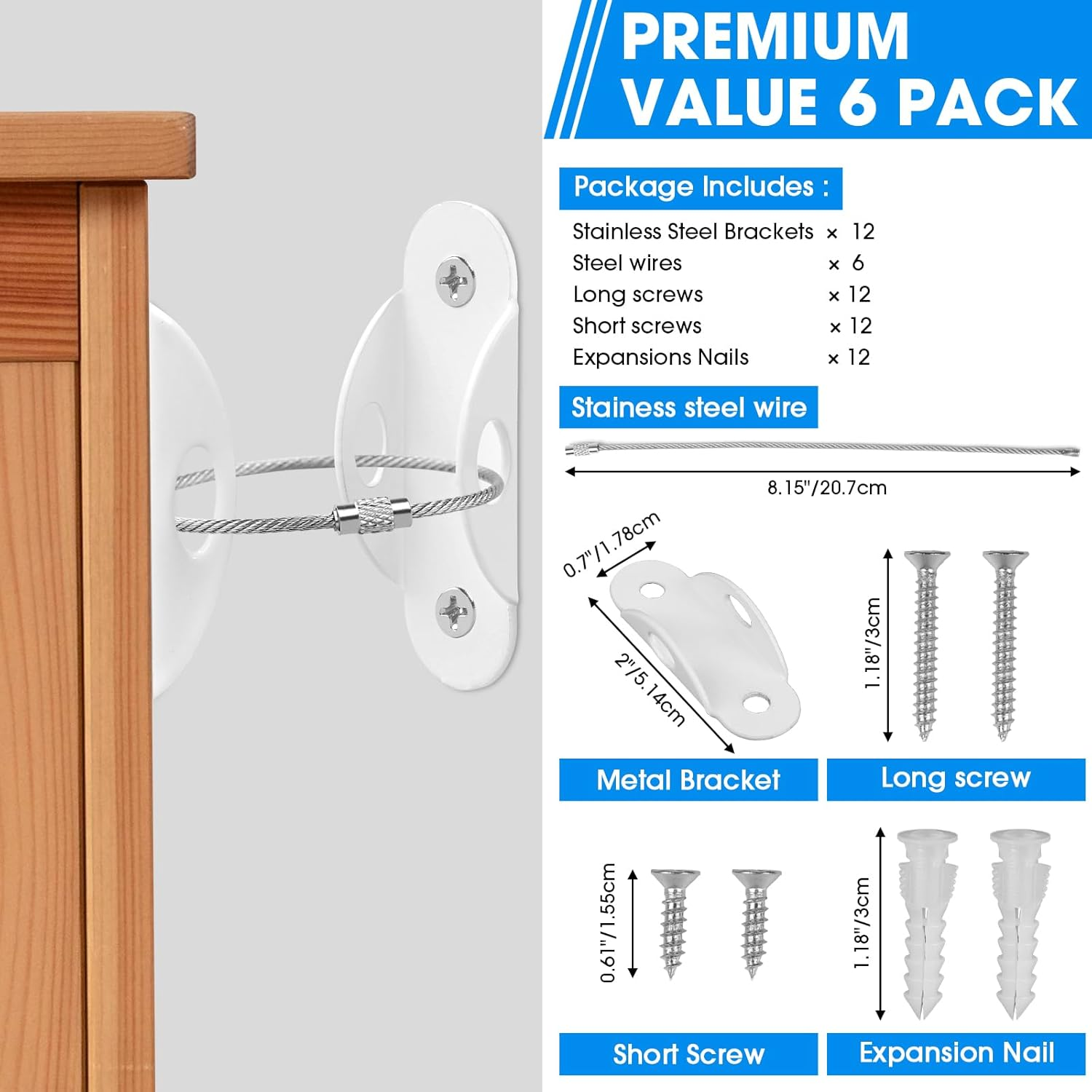 PREMIUM VALUE 6 PACK

Package Includes :

Stainless Steel Brackets × 12
Steel wires × 6
Long screws × 12
Short screws × 12
Expansions Nails × 12

Stainess steel wire

8.15"/20.7cm

0.7"/1.78cm

2"/5.14cm

1.18"/3cm

Metal Bracket

Long screw

0.61"/1.55cm

1.18"/3cm

Short Screw

Expansion Nail