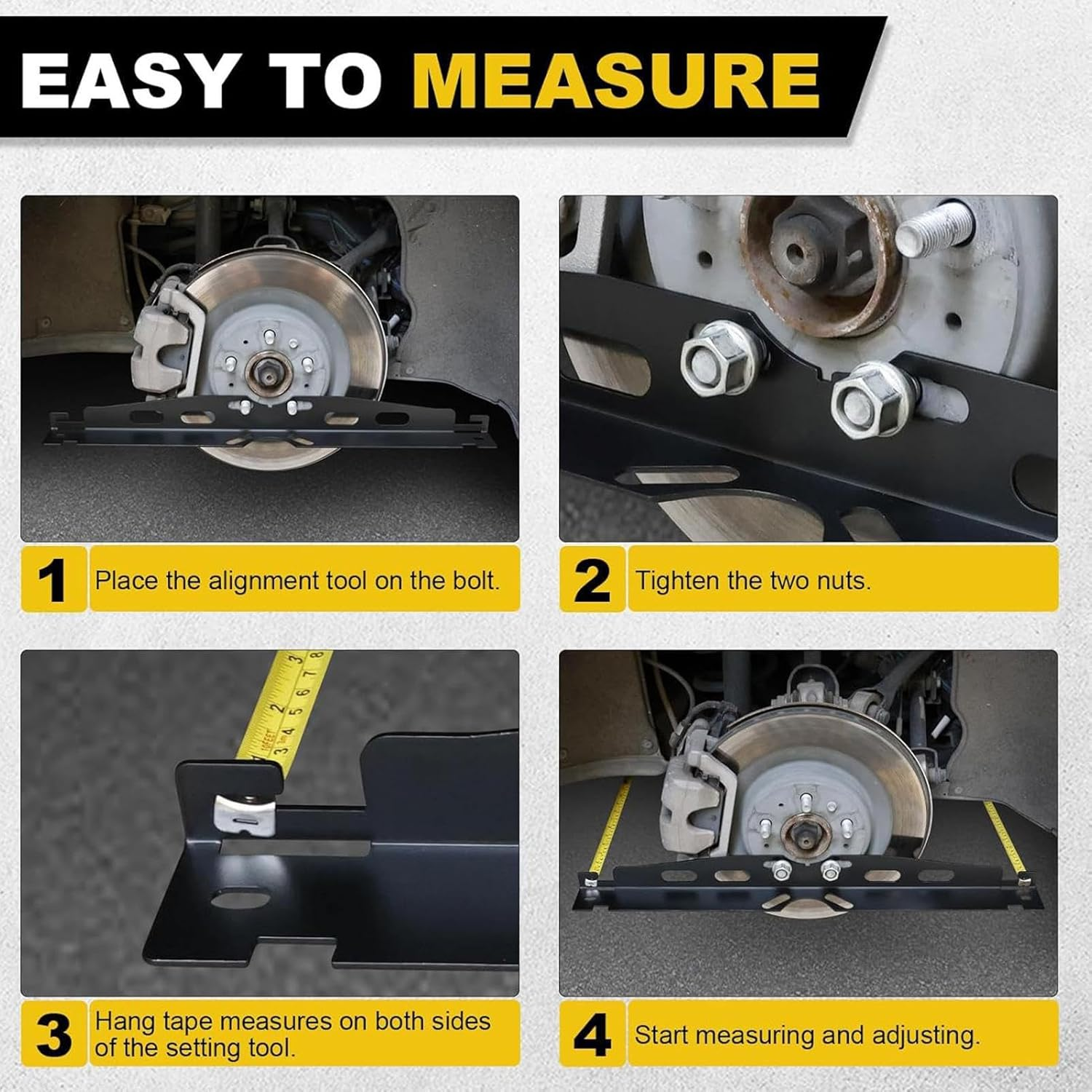 EASY TO MEASURE

1 Place the alignment tool on the bolt.

2 Tighten the two nuts.

3 Hang tape measures on both sides of the setting tool.

4 Start measuring and adjusting.