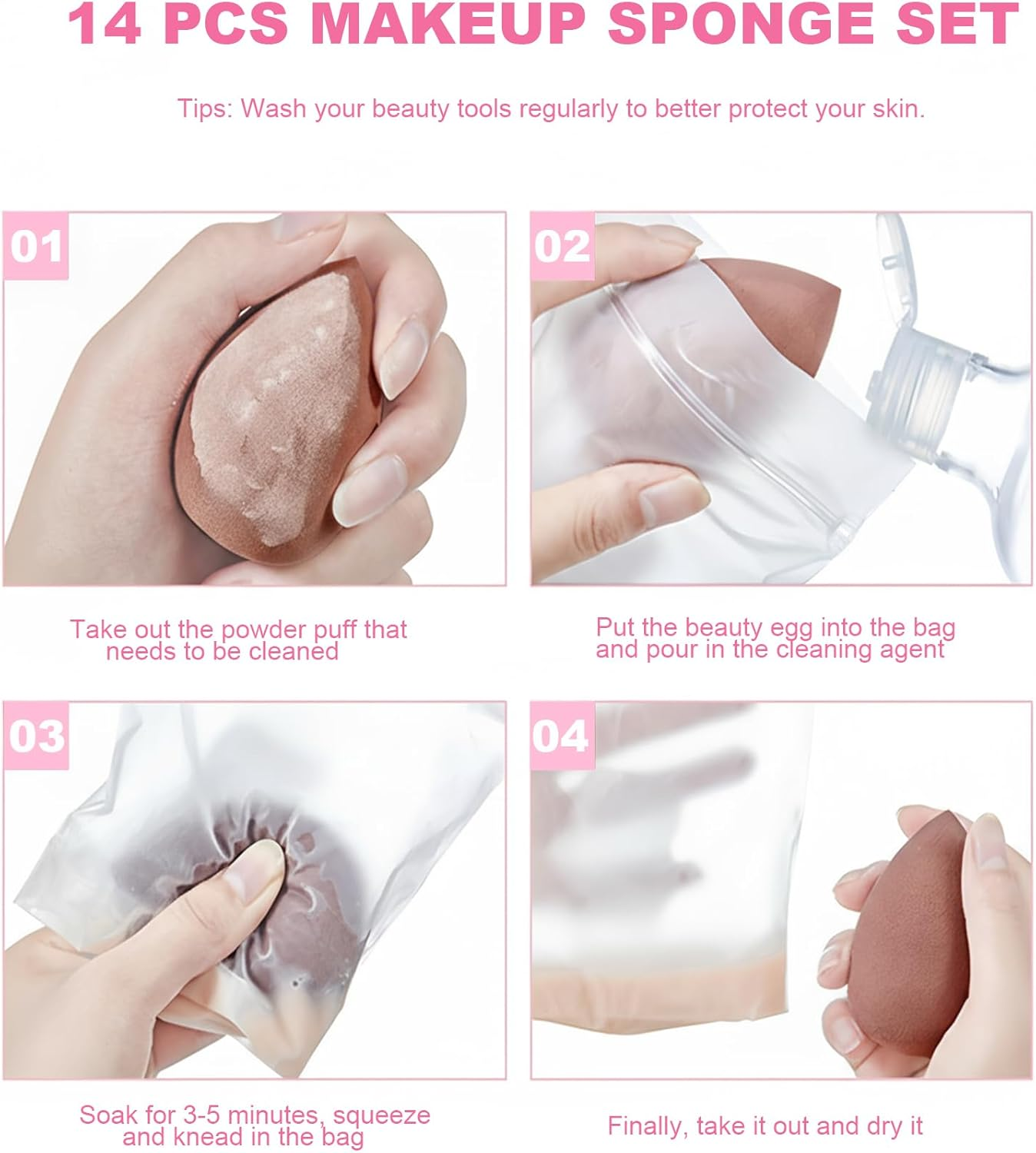 14 PCS MAKEUP SPONGE SET

Tips: Wash your beauty tools regularly to better protect your skin.

01

Take out the powder puff that needs to be cleaned

02

Put the beauty egg into the bag and pour in the cleaning agent

03

Soak for 3-5 minutes, squeeze and knead in the bag

04

Finally, take it out and dry it