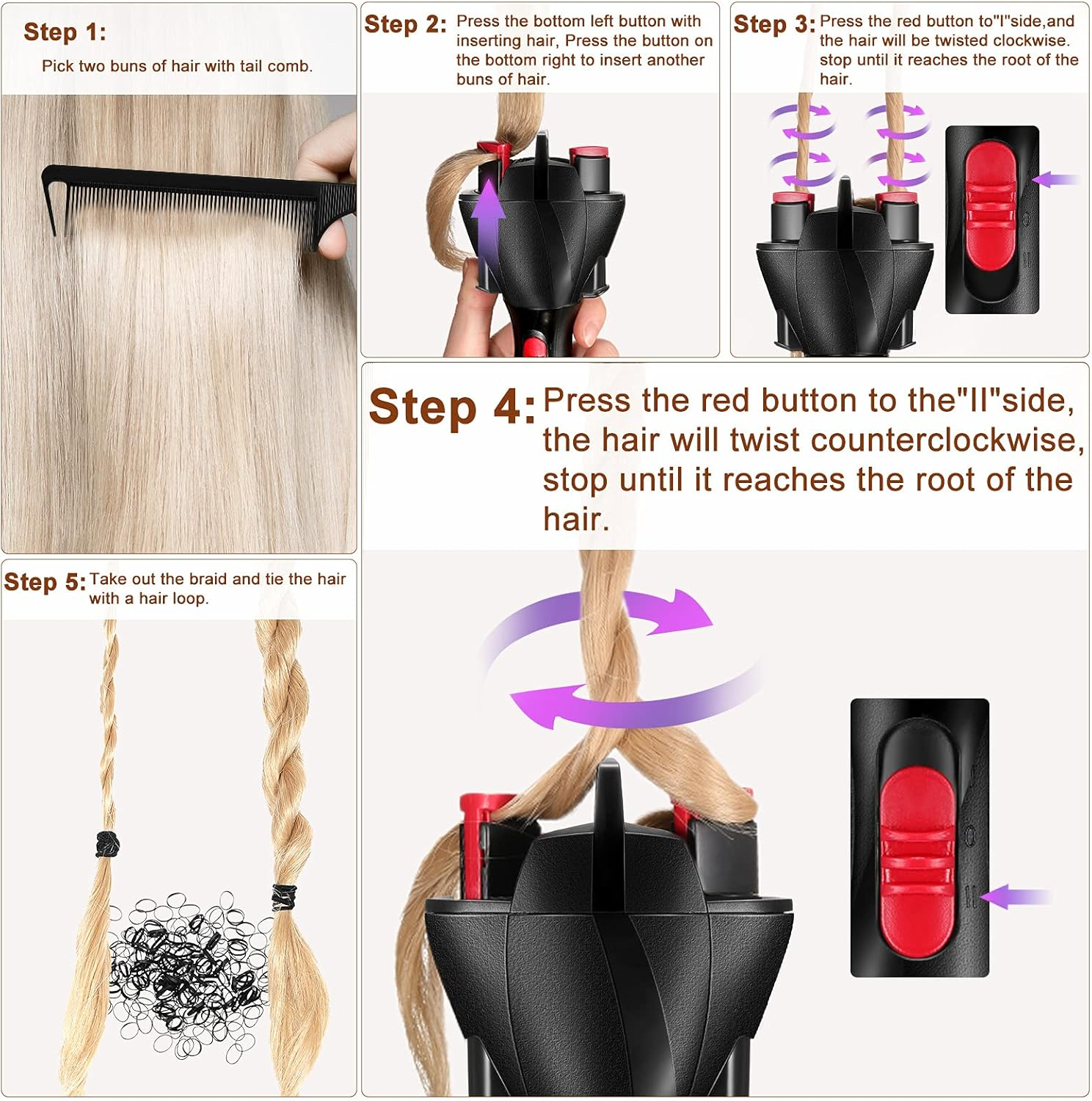 Step 1:
Pick two buns of hair with tail comb.

Step 2: Press the bottom left button with inserting hair, Press the button on the bottom right to insert another buns of hair.

Step 3: Press the red button to"I"side,and the hair will be twisted clockwise. stop until it reaches the root of the hair.

Step 4: Press the red button to the"II"side, the hair will twist counterclockwise, stop until it reaches the root of the hair.

Step 5: Take out the braid and tie the hair with a hair loop.