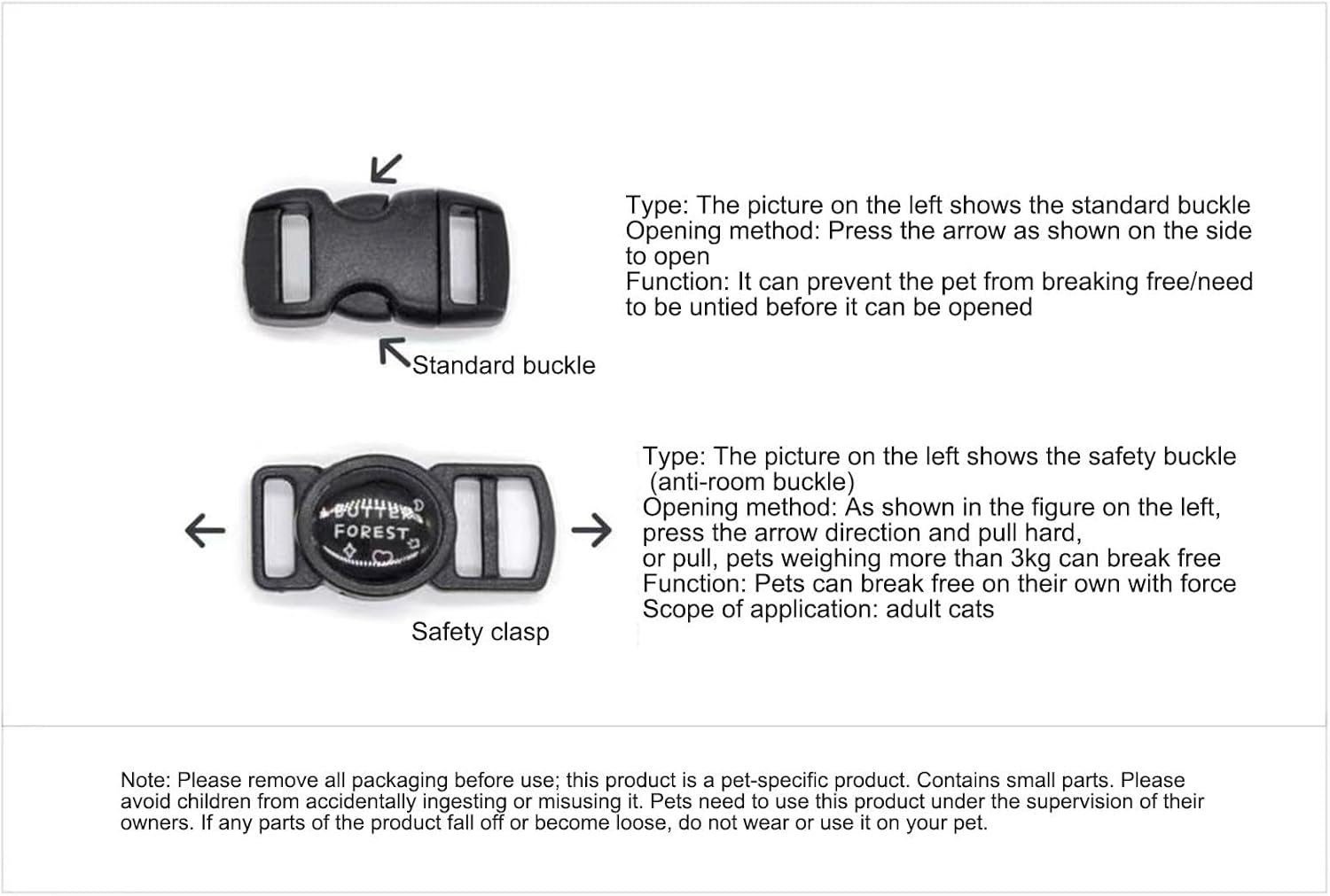 Standard buckle

Type: The picture on the left shows the standard buckle
Opening method: Press the arrow as shown on the side to open
Function: It can prevent the pet from breaking free/need to be untied before it can be opened

BUTTER FOREST

Safety clasp

Type: The picture on the left shows the safety buckle (anti-room buckle)
Opening method: As shown in the figure on the left, press the arrow direction and pull hard, or pull, pets weighing more than 3kg can break free
Function: Pets can break free on their own with force
Scope of application: adult cats

Note: Please remove all packaging before use; this product is a pet-specific product. Contains small parts. Please avoid children from accidentally ingesting or misusing it. Pets need to use this product under the supervision of their owners. If any parts of the product fall off or become loose, do not wear or use it on your pet.