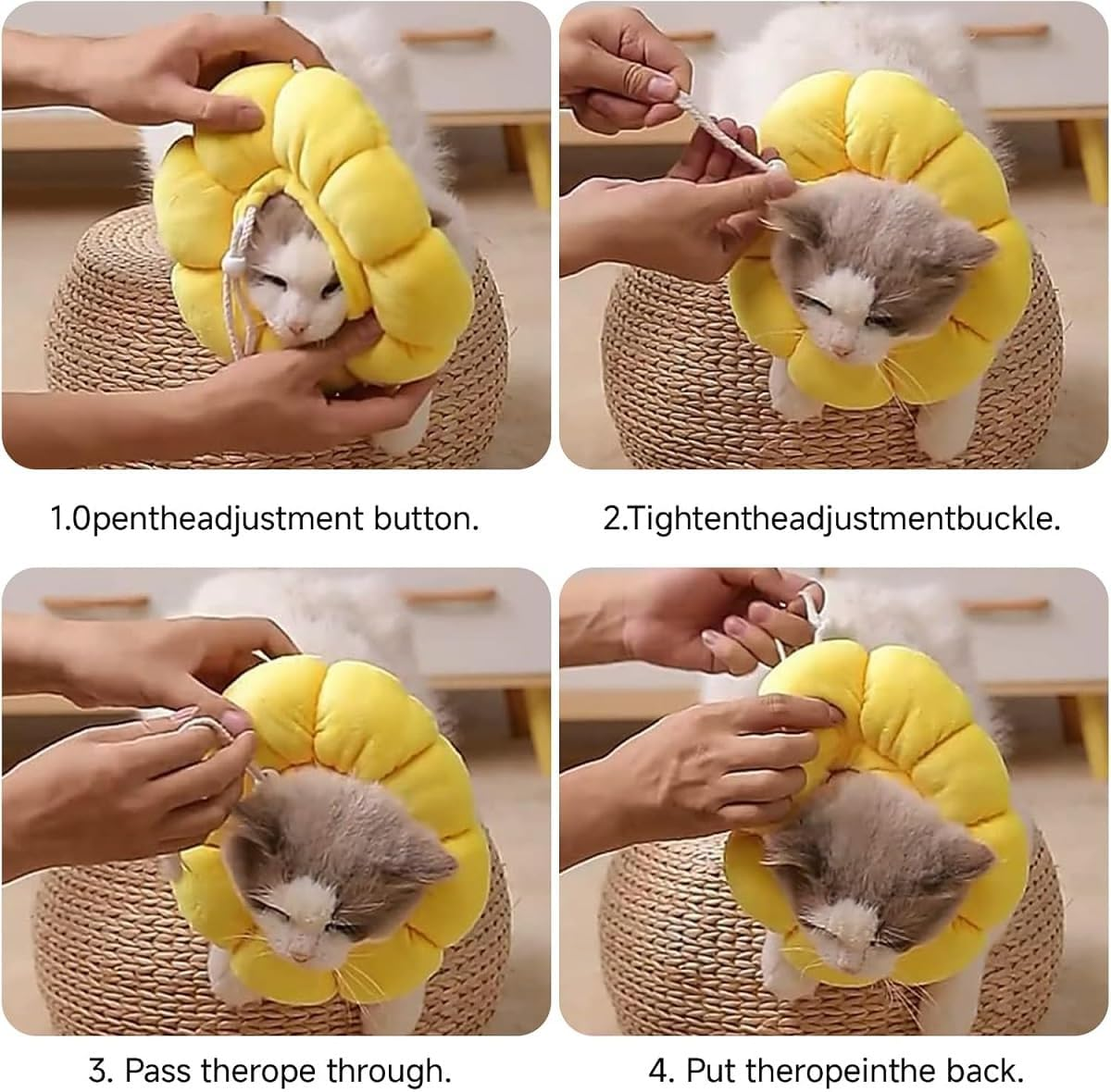 1.0pentheadjustment button.

2.Tightentheadjustmentbuckle.

3. Pass therope through.

4. Put theropeinthe back.