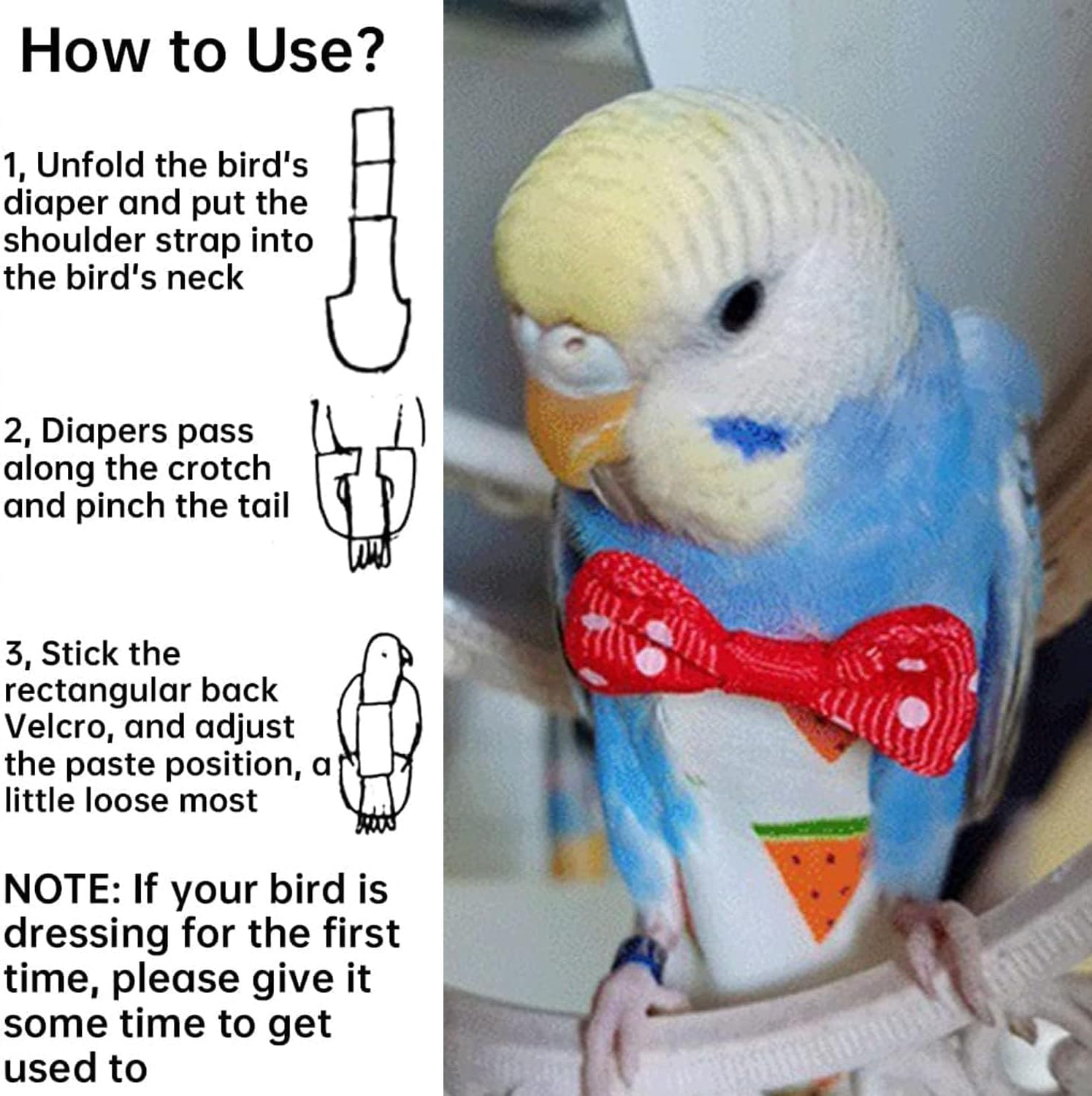 How to Use?

1, Unfold the bird's diaper and put the shoulder strap into the bird's neck

2, Diapers pass along the crotch and pinch the tail

3, Stick the rectangular back Velcro, and adjust the paste position, a little loose most

NOTE: If your bird is dressing for the first time, please give it some time to get used to