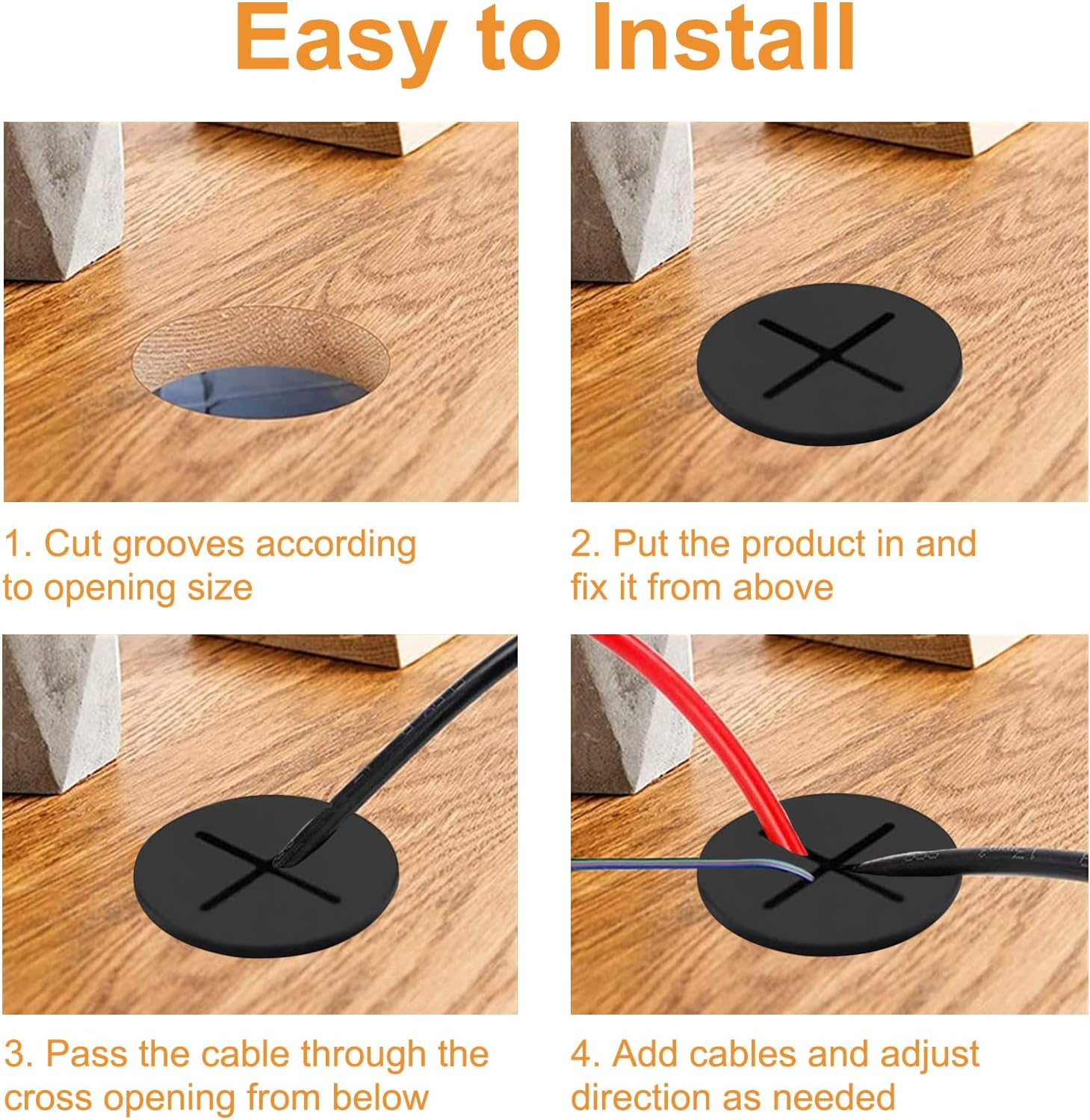 Easy to Install

1. Cut grooves according to opening size

2. Put the product in and fix it from above

3. Pass the cable through the cross opening from below

4. Add cables and adjust direction as needed