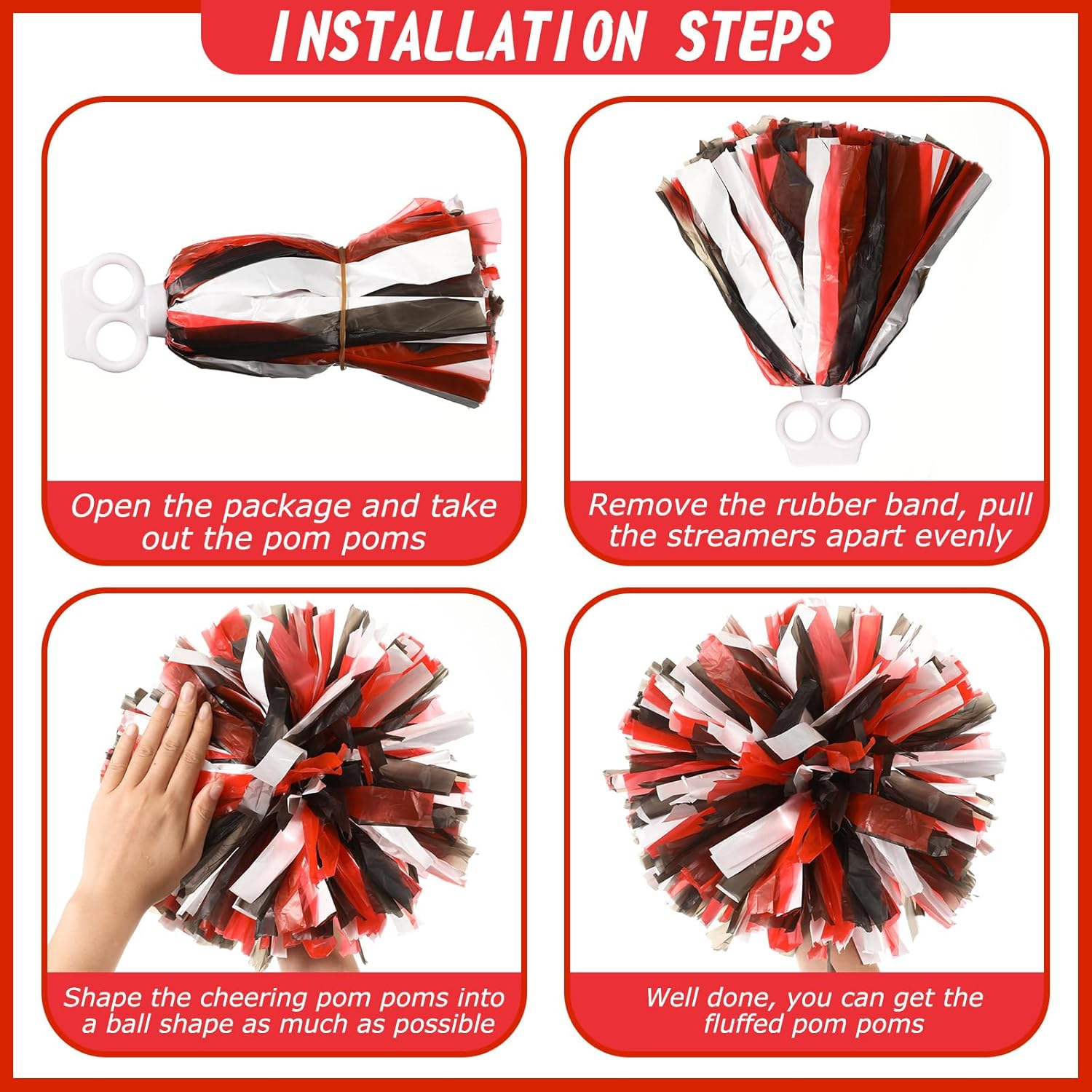 INSTALLATION STEPS

Open the package and take out the pom poms

Remove the rubber band, pull the streamers apart evenly

Shape the cheering pom poms into a ball shape as much as possible

Well done, you can get the fluffed pom poms