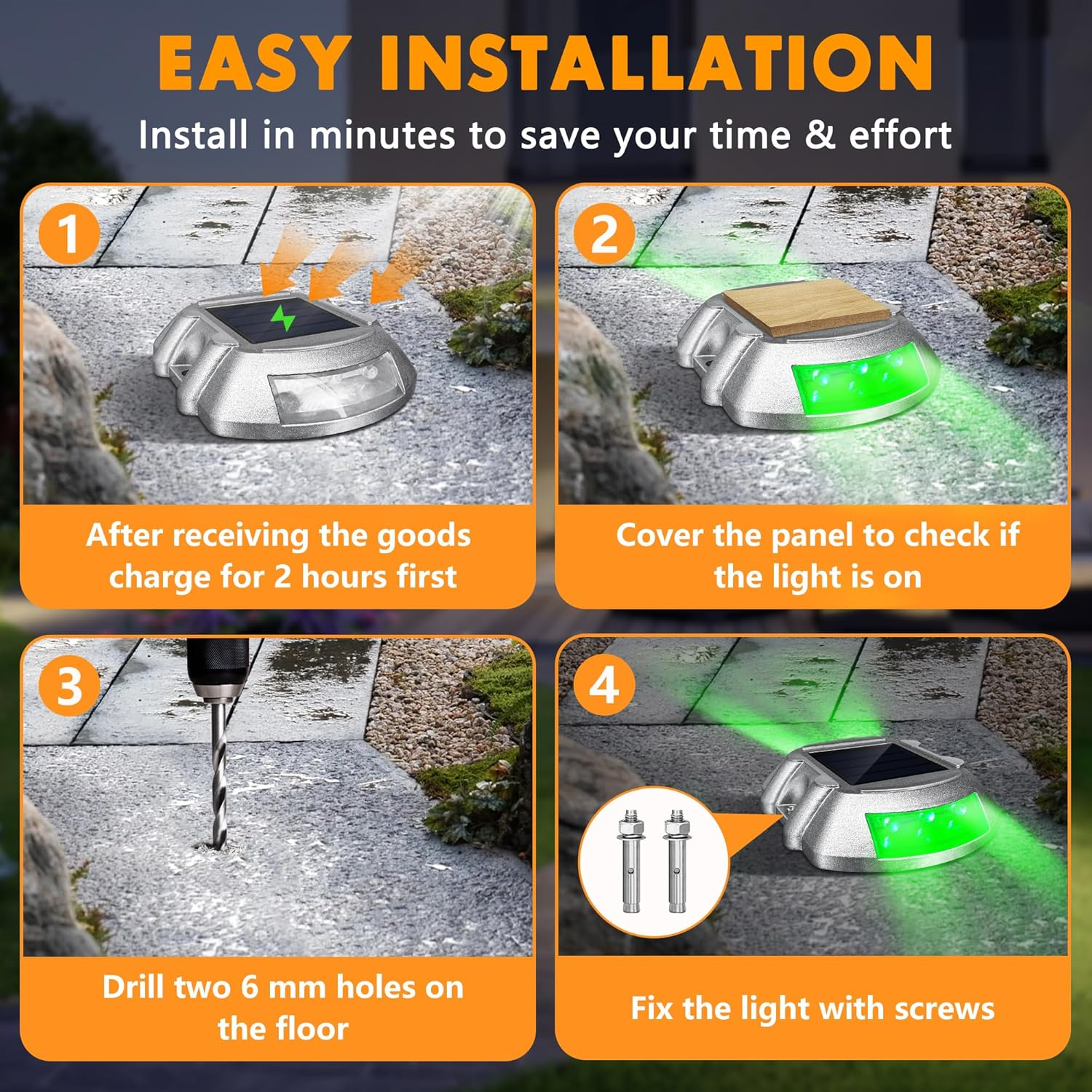 EASY INSTALLATION

Install in minutes to save your time & effort

1

After receiving the goods charge for 2 hours first

2

Cover the panel to check if the light is on

3

Drill two 6 mm holes on the floor

4

Fix the light with screws