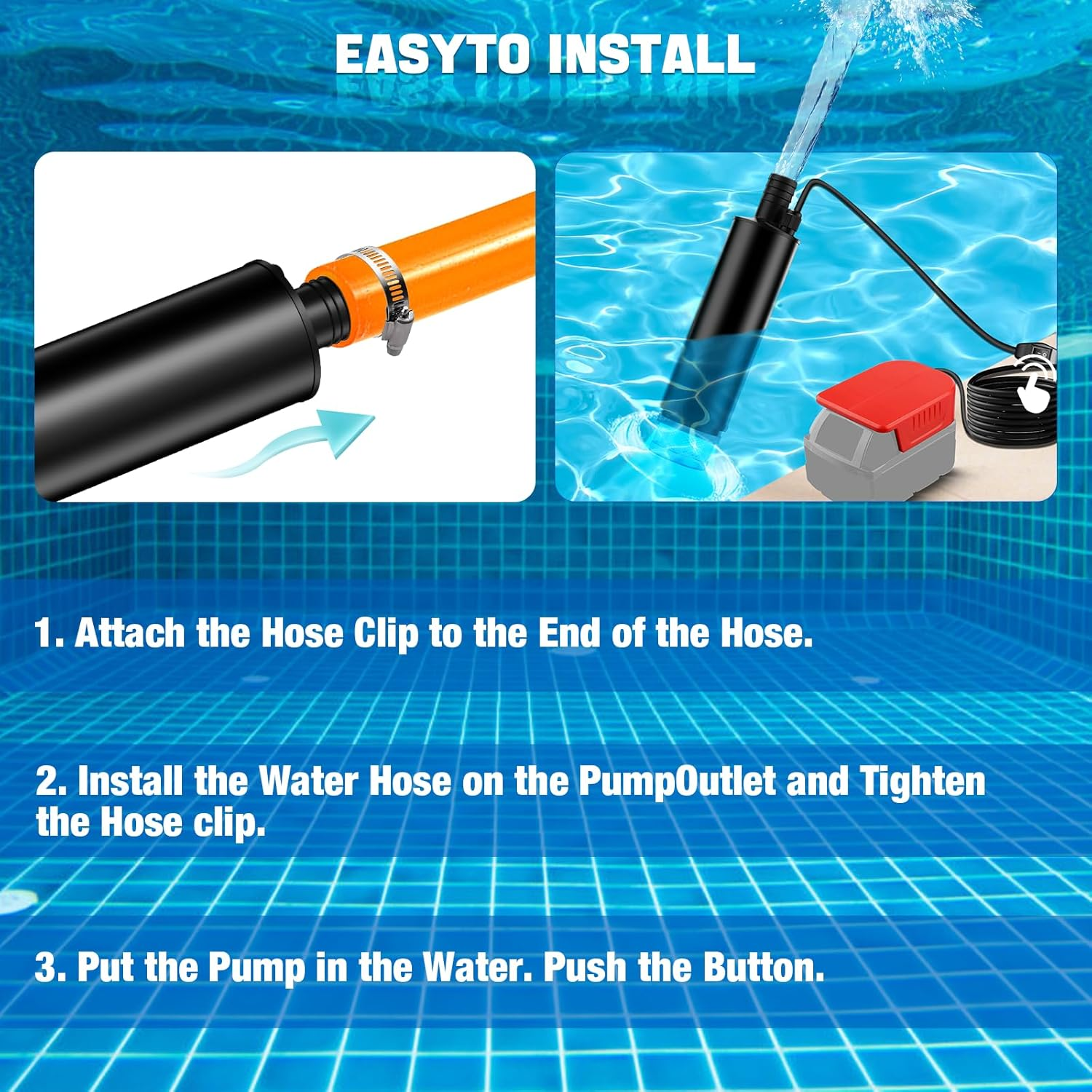 EASYTO INSTALL

1. Attach the Hose Clip to the End of the Hose.

2. Install the Water Hose on the PumpOutlet and Tighten the Hose clip.

3. Put the Pump in the Water. Push the Button.