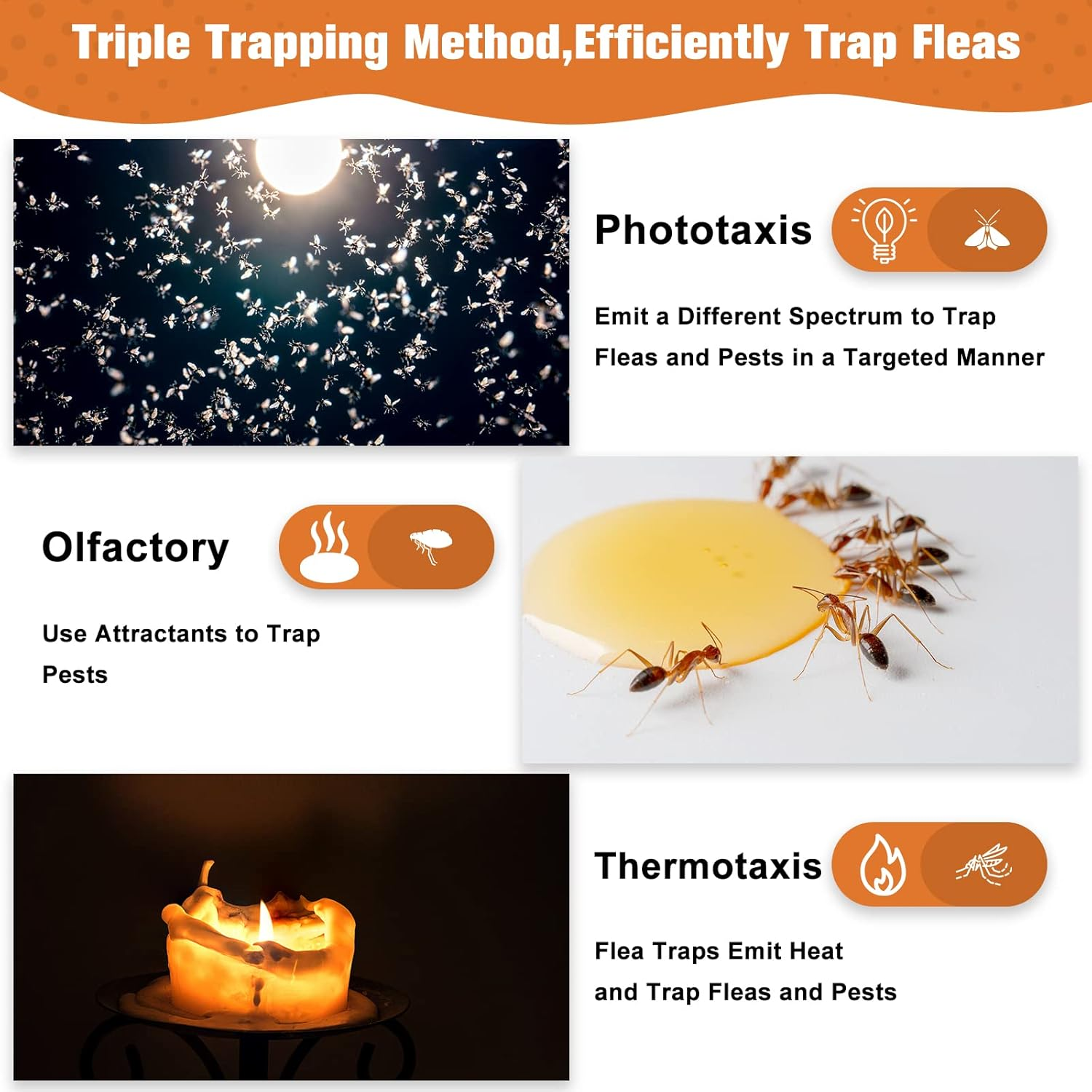 Triple Trapping Method,Efficiently Trap Fleas

Phototaxis

Emit a Different Spectrum to Trap Fleas and Pests in a Targeted Manner

Olfactory

Use Attractants to Trap Pests

Thermotaxis

Flea Traps Emit Heat and Trap Fleas and Pests