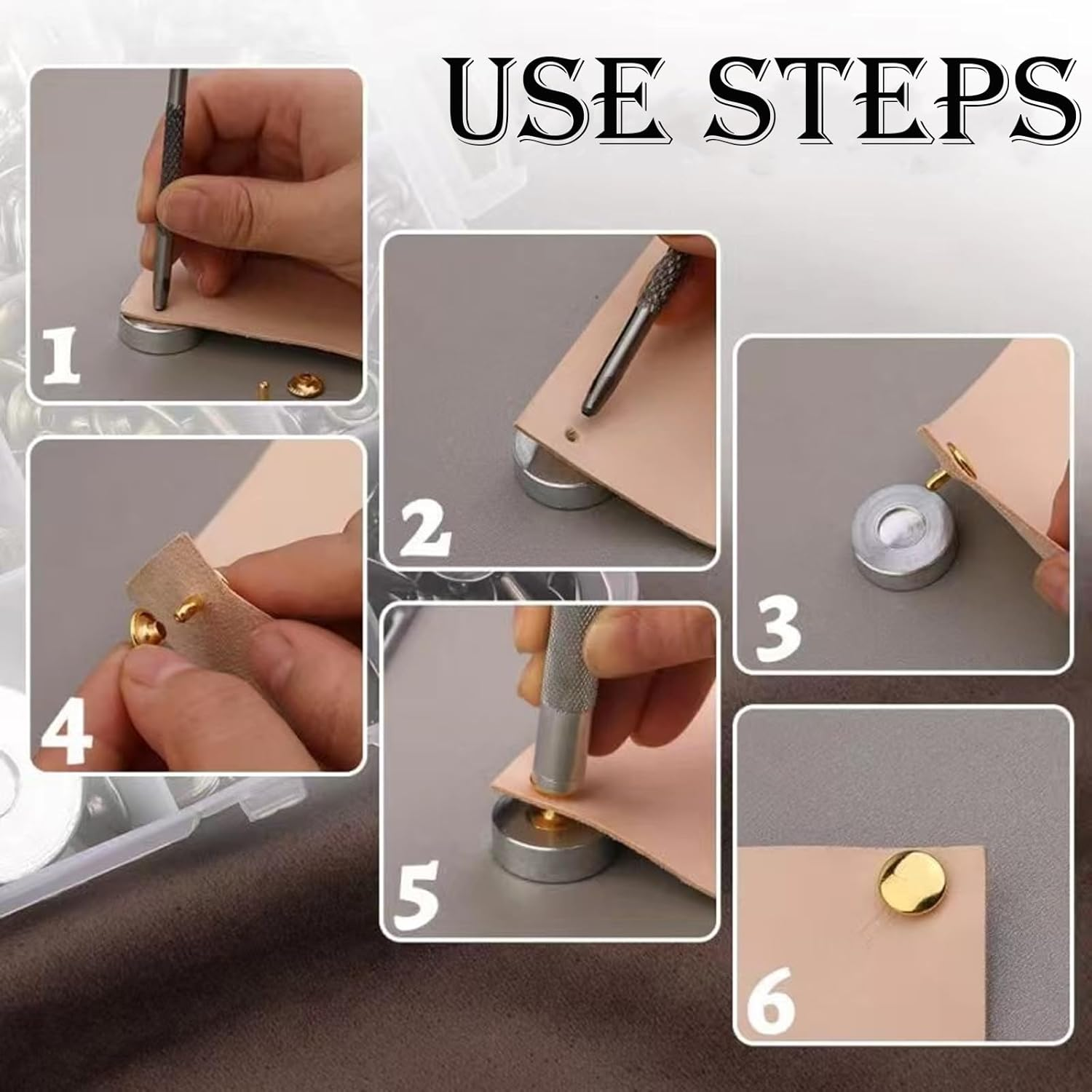 USE STEPS

1

2

3

4

5

6