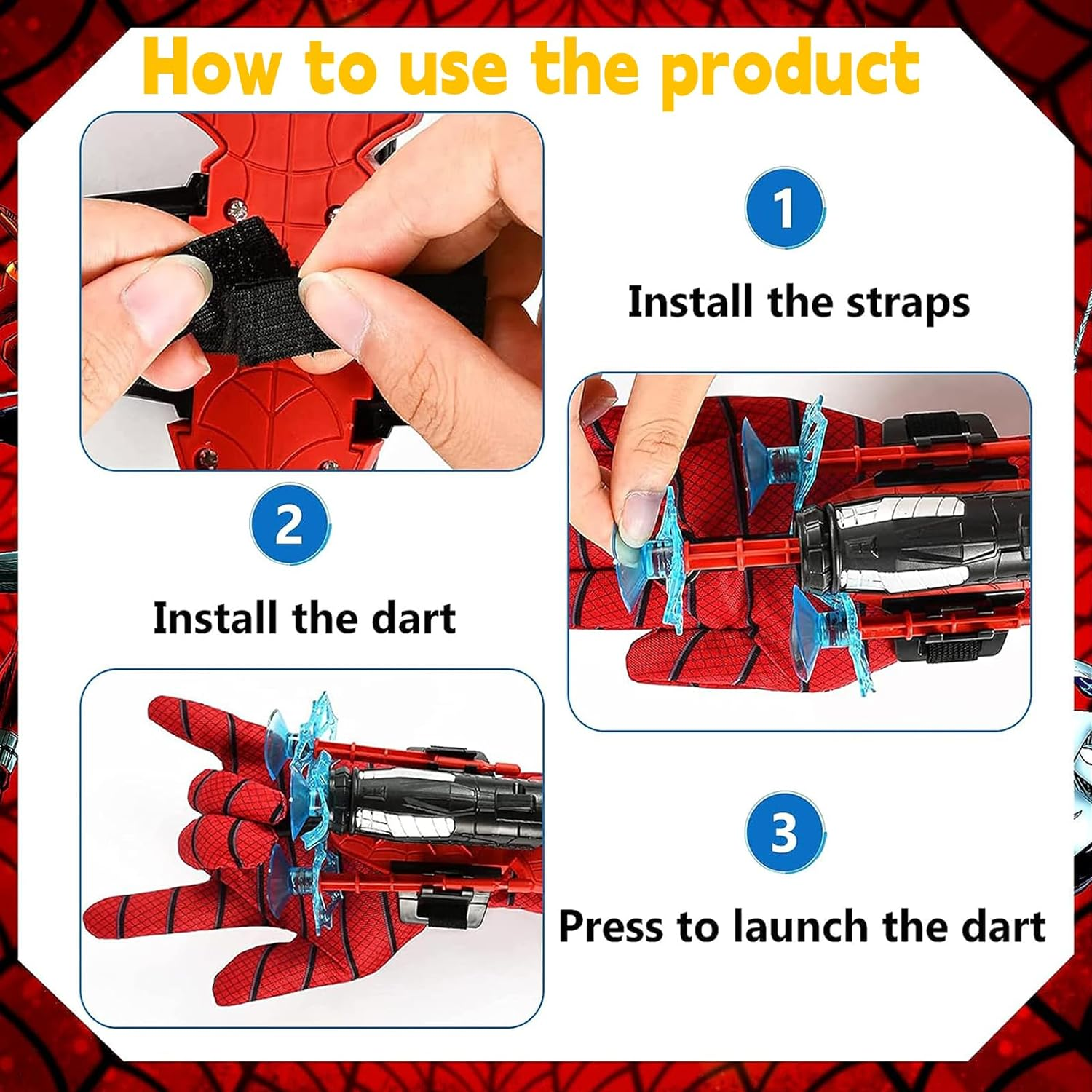 How to use the product

1

Install the straps

2

Install the dart

3

Press to launch the dart