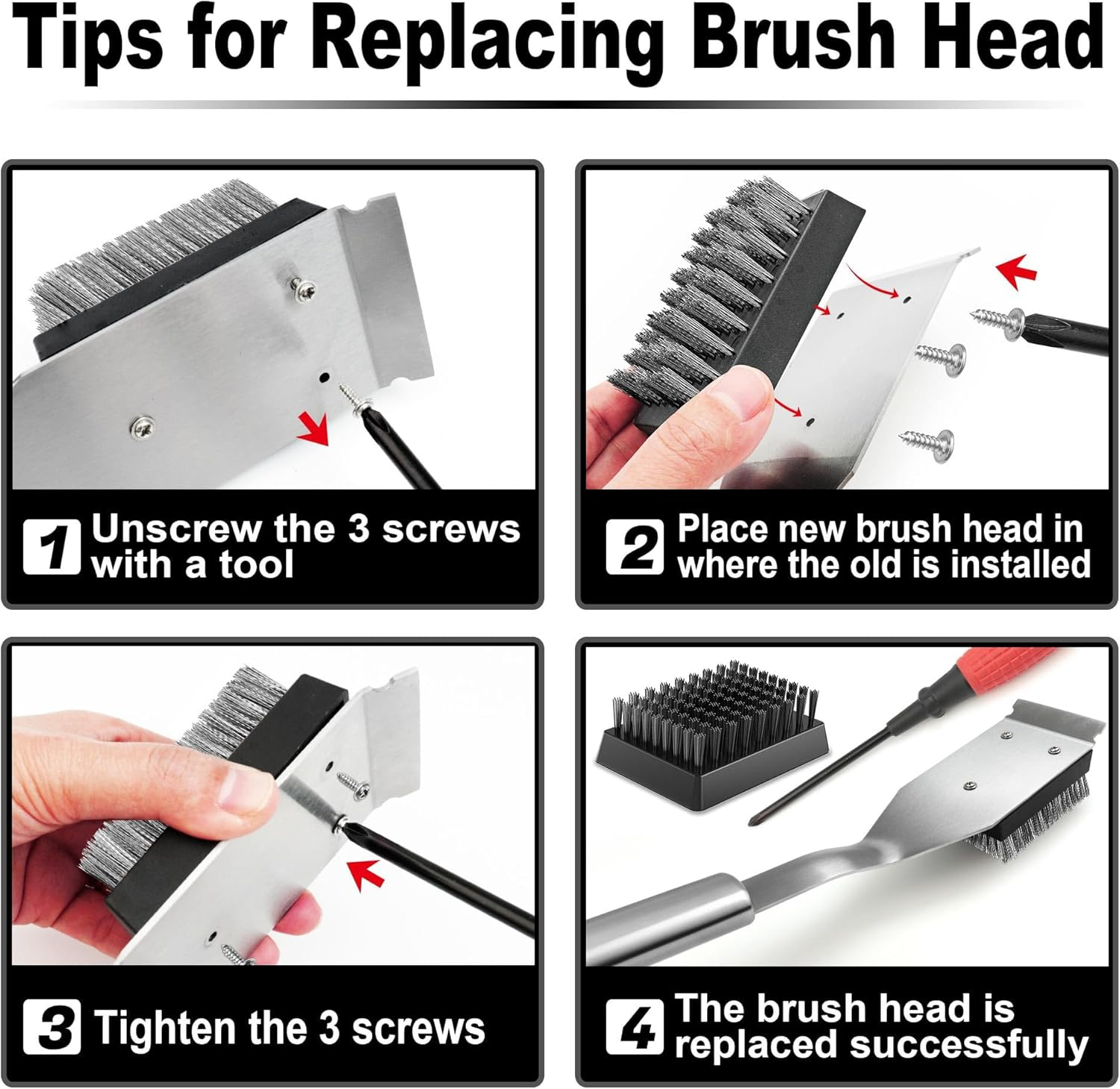 Tips for Replacing Brush Head

1 Unscrew the 3 screws with a tool

2 Place new brush head in where the old is installed

3 Tighten the 3 screws

4 The brush head is replaced successfully