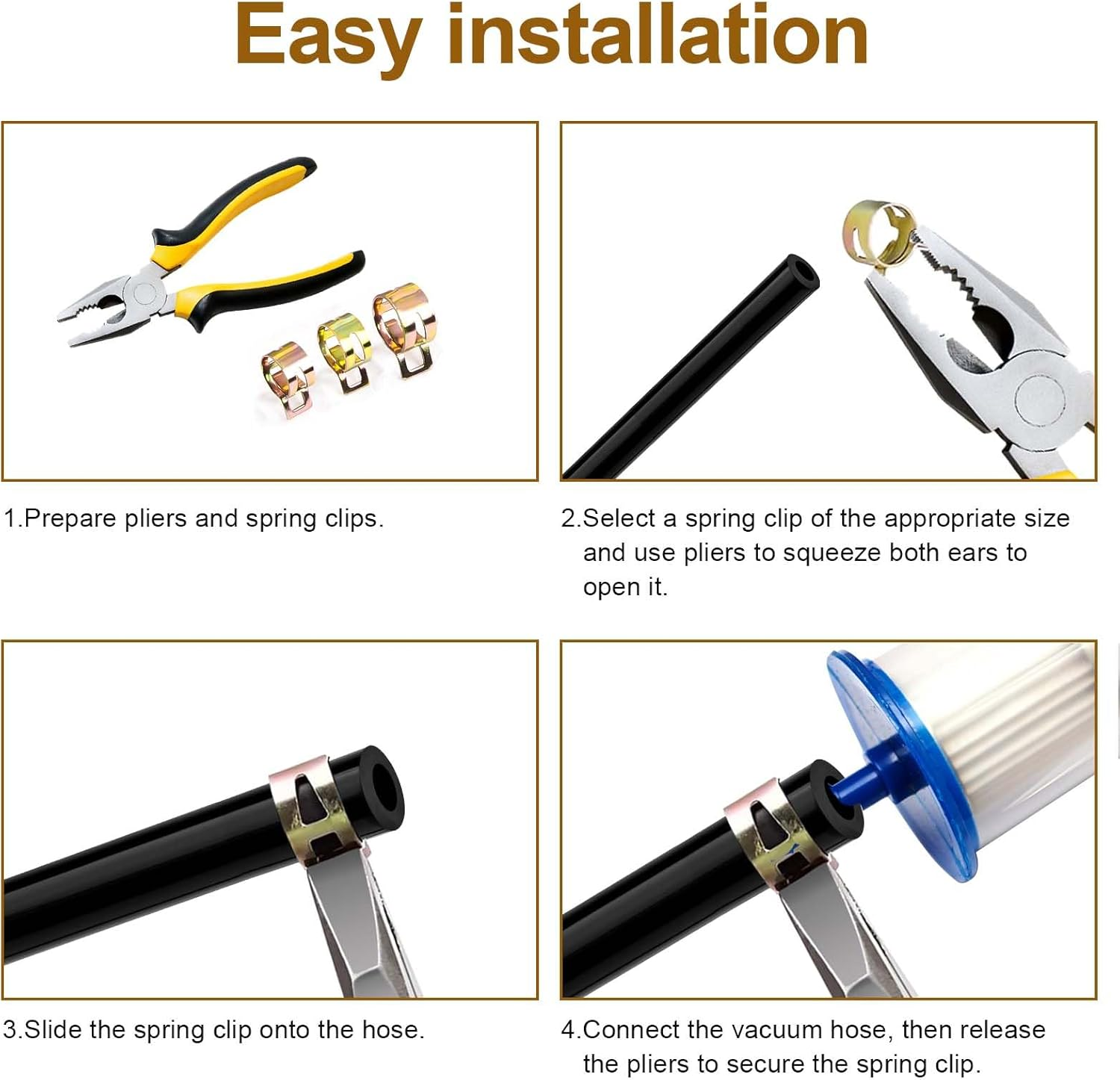 Easy installation

1.Prepare pliers and spring clips.

2.Select a spring clip of the appropriate size and use pliers to squeeze both ears to open it.

3.Slide the spring clip onto the hose.

4.Connect the vacuum hose, then release the pliers to secure the spring clip.